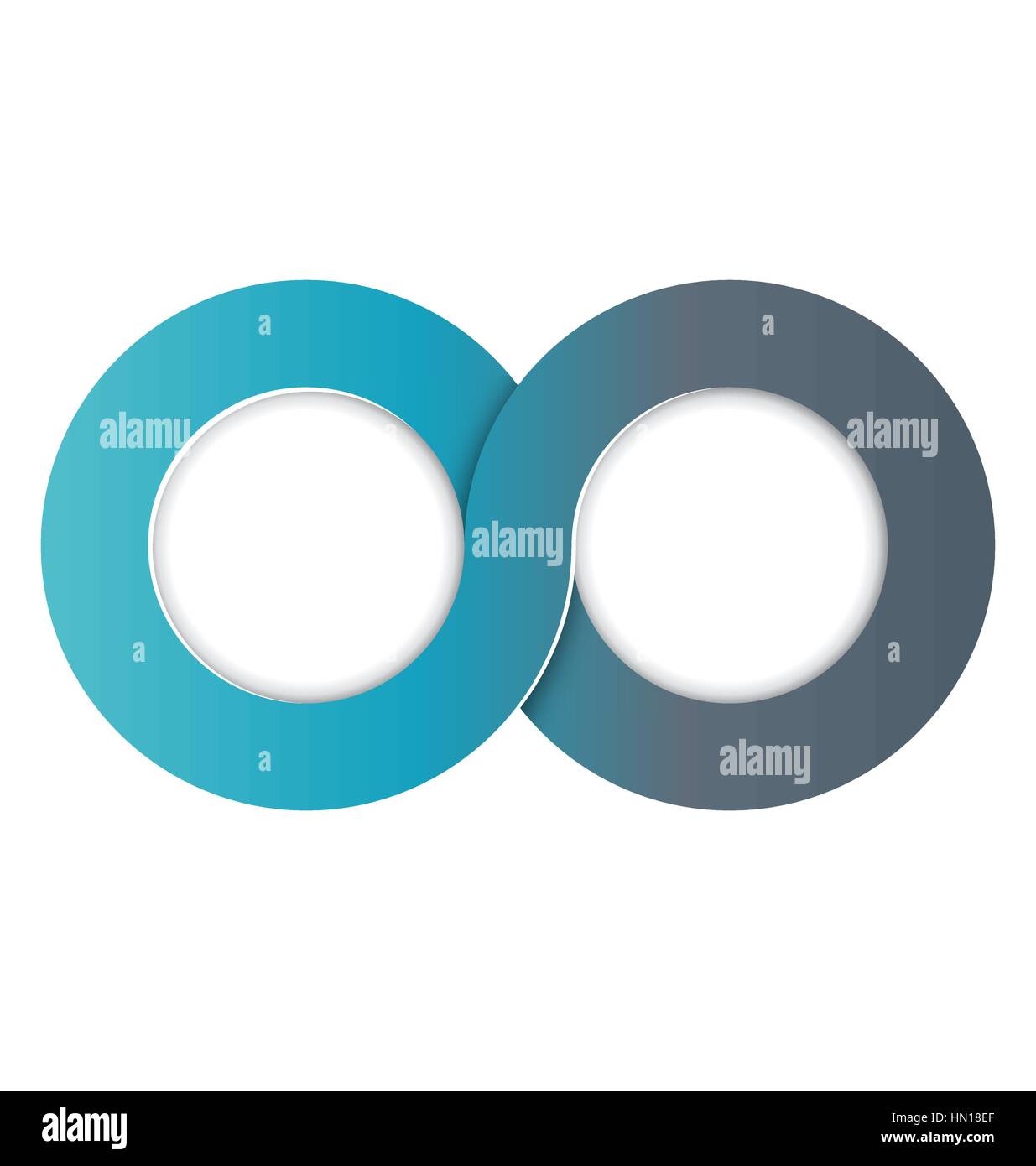 a
a
alamy
alamy
alamy
a
a
a
alamy

alamy
HN18EF
www.alamy.com