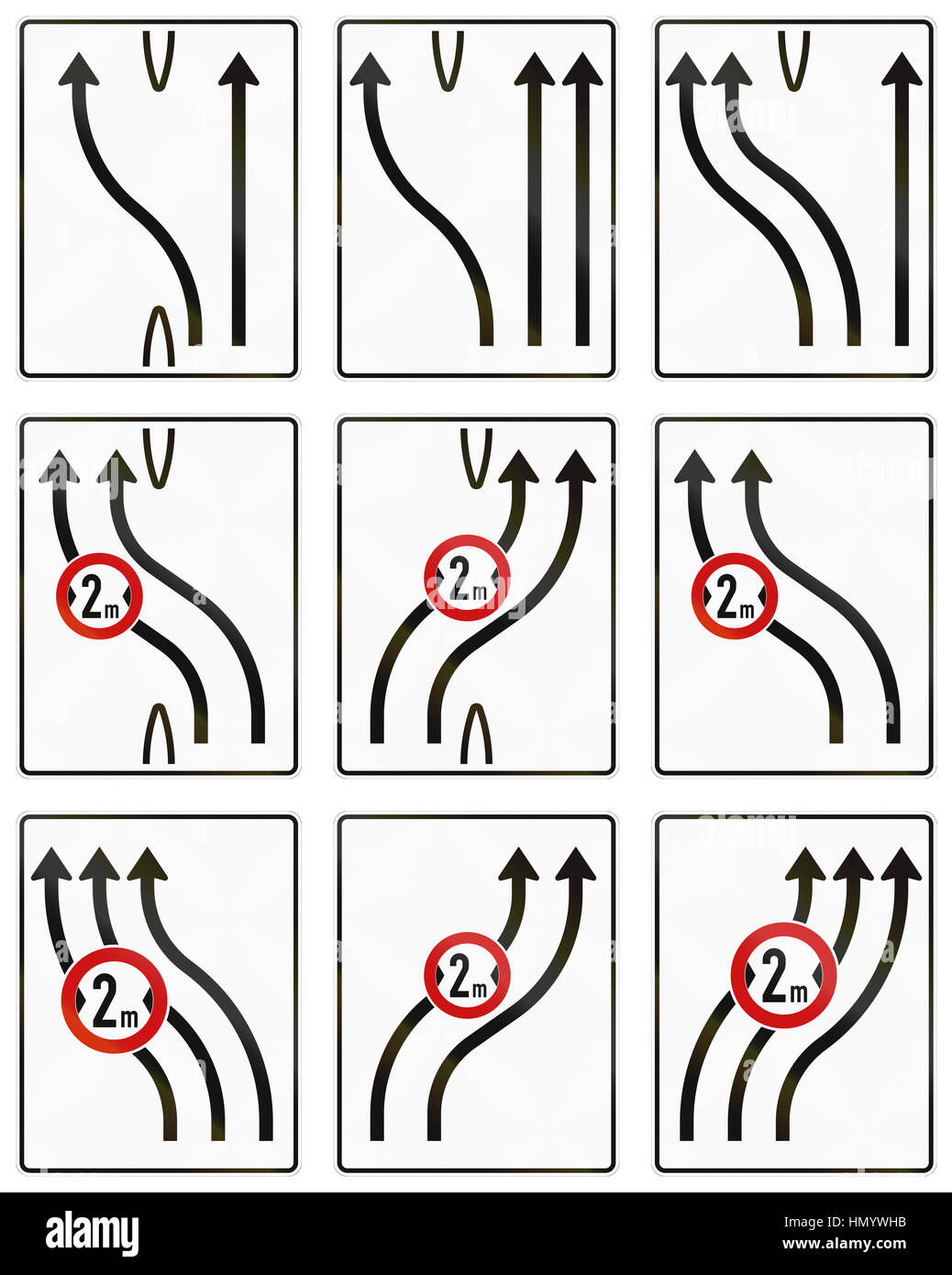 2m

2m

2m

2m

2m

2m

alamy

HMYWHB

www.alamy.com