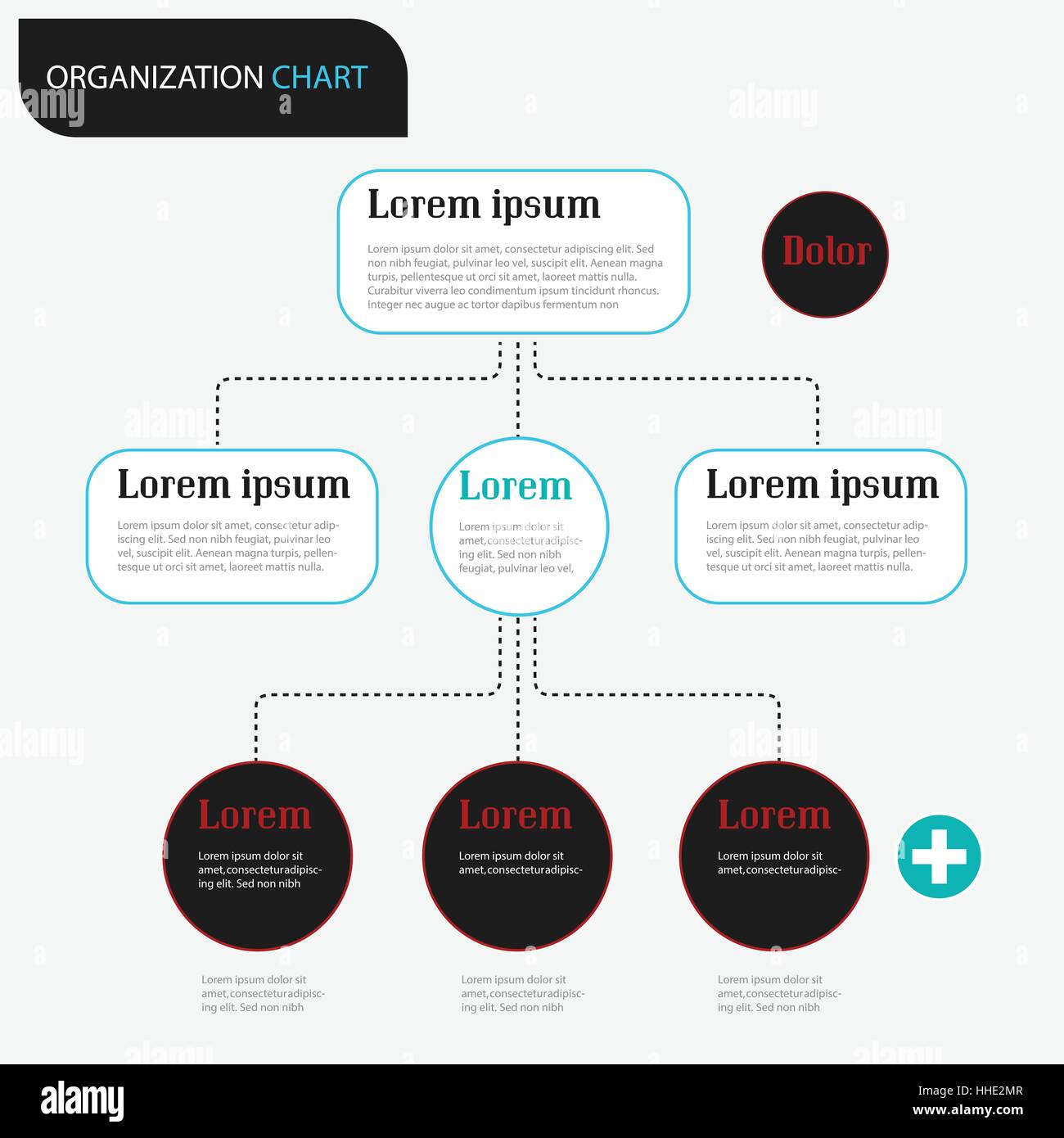 ORGANIZATION CHART

Lorem ipsum

Lorem ipsum dolor sit amet, consectetur adipiscing elit. Sed non nibh feugiat, pulvinar leo vel, suscipit elit. Aenean magna turpis, pellentesque ut orci sit amet, laoreet mattis nulla. Curabitur viverra leo condimentum ipsum tincidunt rhoncus. Integer nec augue ac tortor dapibus fermentum non

Dolor

Lorem ipsum

Lorem ipsum dolor sit amet, consectetur adipiscing elit. Sed non nibh feugiat, pulvinar leo vel, suscipit elit. Aenean magna turpis, pellentesque ut orci sit amet, laoreet mattis nulla.

Lorem

Lorem ipsum dolor sit amet,consecteturadipiscing elit. Sed non nibh feugiat, pulvinar leo vel,

Lorem ipsum

Lorem ipsum dolor sit amet, consectetur adipiscing elit. Sed non nibh feugiat, pulvinar leo vel, suscipit elit. Aenean magna turpis, pellentesque ut orci sit amet, laoreet mattis nulla.

Lorem

Lorem ipsum dolor sit amet,consecteturadipiscing elit. Sed non nibh

Lorem

Lorem ipsum dolor sit amet,consecteturadipisc-

Lorem

Lorem ipsum dolor sit amet,consecteturadipisc-

Lorem ipsum dolor sit amet,consecteturadipiscing elit. Sed non nibh

Lorem ipsum dolor sit amet,consecteturadipiscing elit. Sed non nibh

Lorem ipsum dolor sit amet,consecteturadipiscing elit. Sed non nibh

alamy

HHE2MR
www.alamy.com