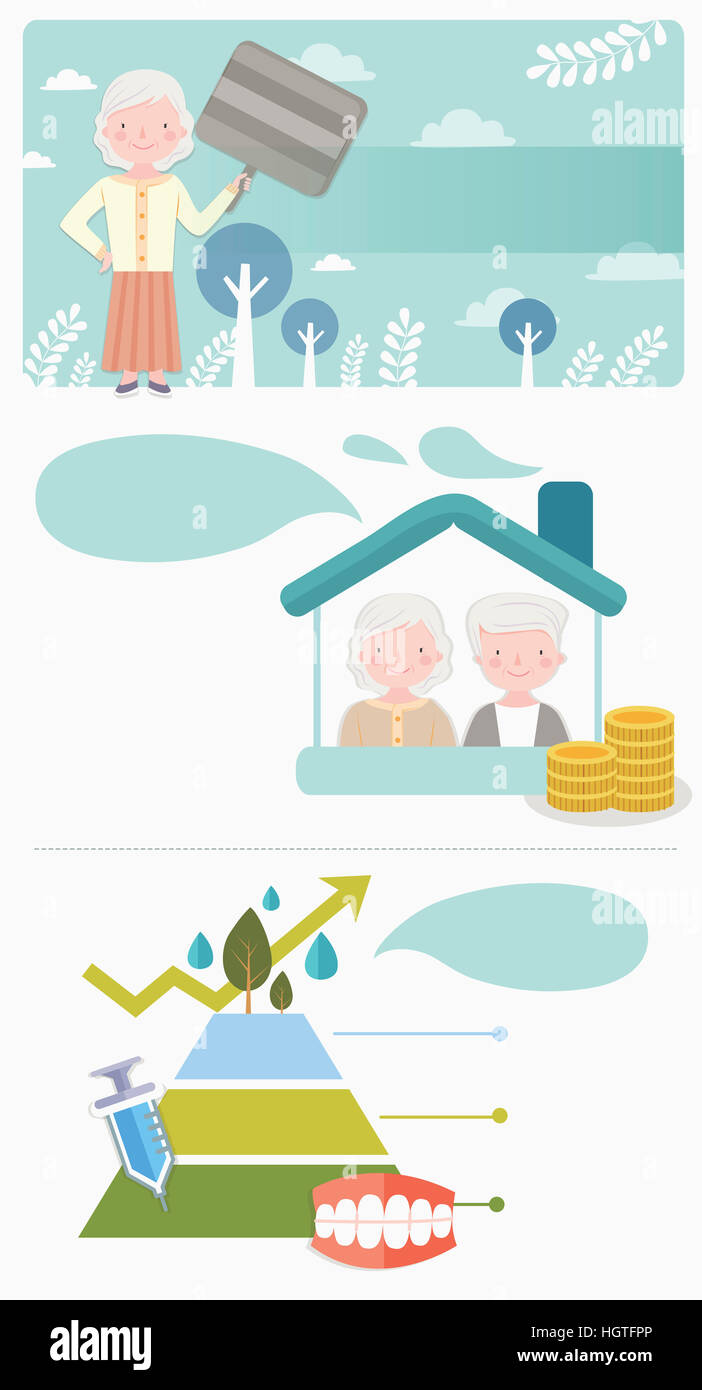 alamy

alamy

alamy

HGTFPP

www.alamy.com