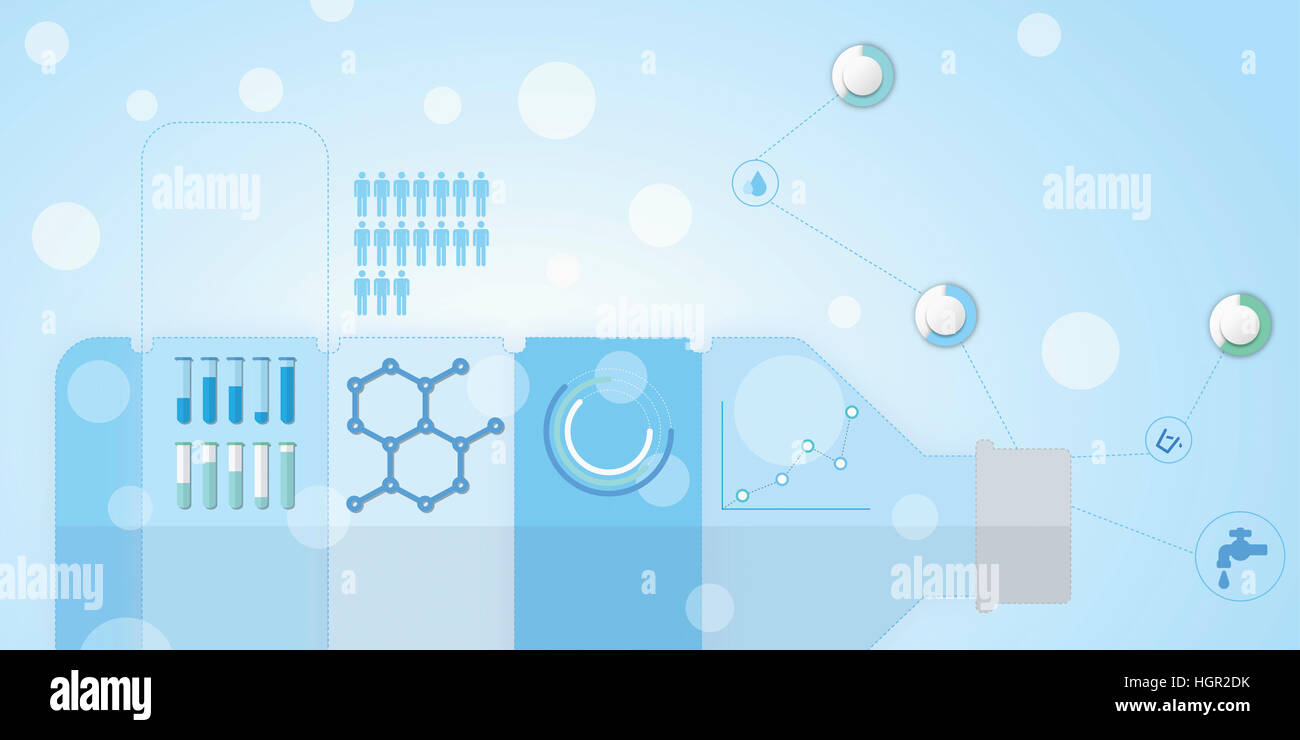 alamy
alamy
alamy
alamy
alamy
alamy
HGR2DK
www.alamy.com