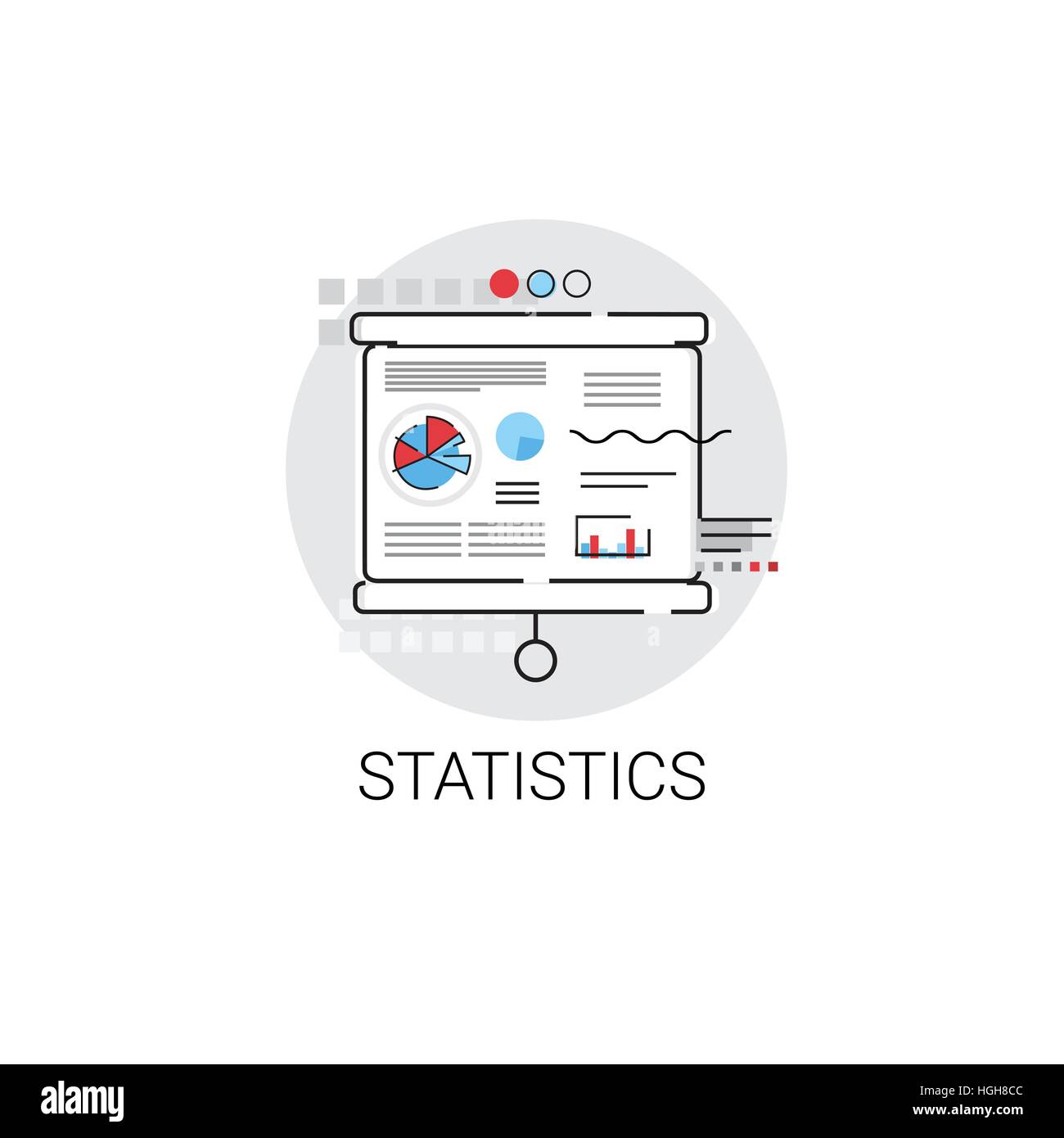 STATISTICS

alamy

Image ID: HGH8CC
www.alamy.com