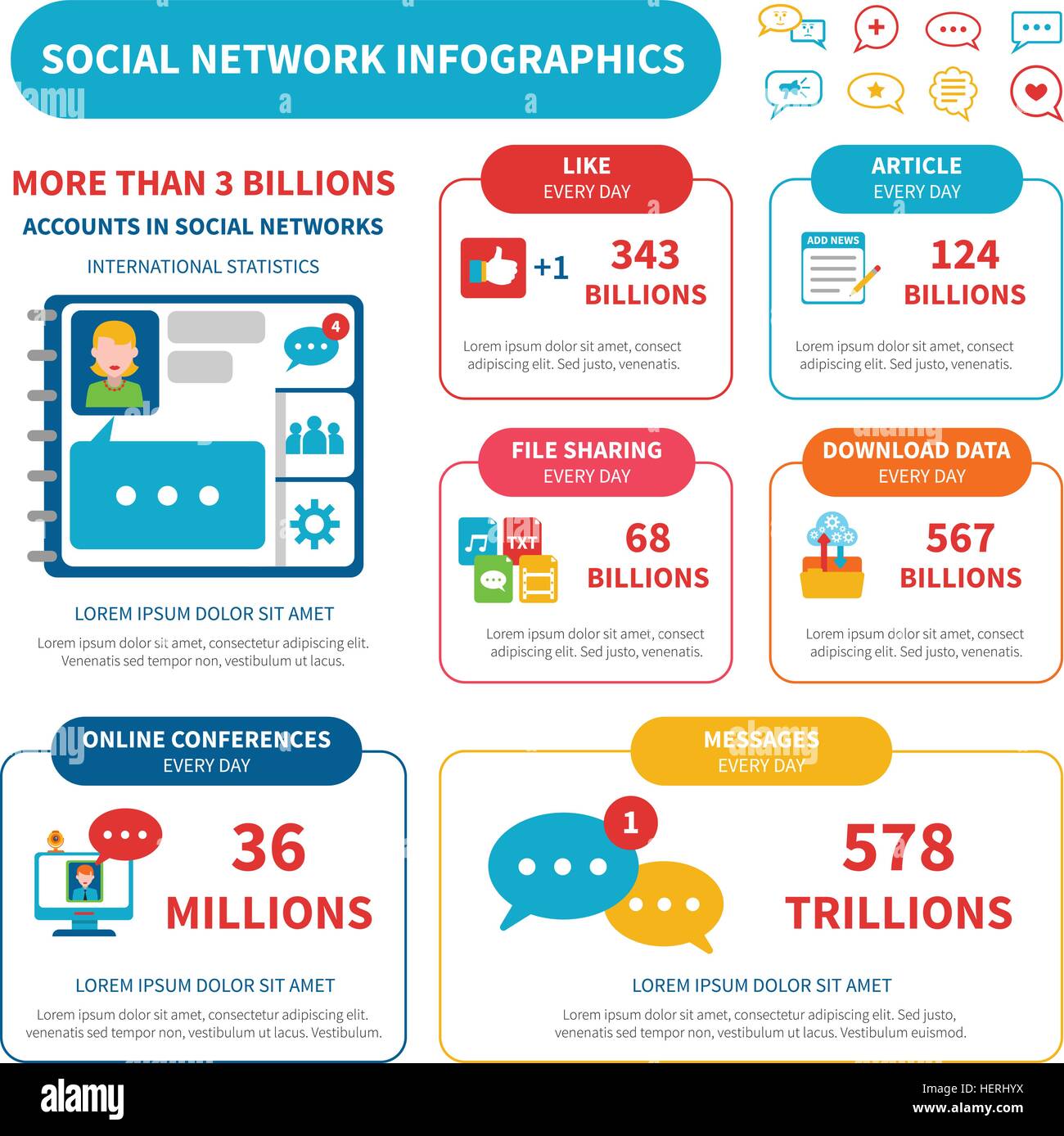 SOCIAL NETWORK INFOGRAPHICS

MORE THAN 3 BILLIONS

ACCOUNTS IN SOCIAL NETWORKS

INTERNATIONAL STATISTICS

4

LOREM IPSUM DOLOR SIT AMET

Lorem ipsum dolor sit amet, consectetur adipiscing elit. Venenatis sed tempor non, vestibulum ut lacus.

LIKE
EVERY DAY

+1

343
BILLIONS

Lorem ipsum dolor sit amet, consect adipiscing elit. Sed justo, venenatis.

ARTICLE
EVERY DAY

ADD NEWS

124
BILLIONS

Lorem ipsum dolor sit amet, consect adipiscing elit. Sed justo, venenatis.

FILE SHARING
EVERY DAY

TXT

68
BILLIONS

Lorem ipsum dolor sit amet, consect adipiscing elit. Sed justo, venenatis.

DOWNLOAD DATA
EVERY DAY

567
BILLIONS

Lorem ipsum dolor sit amet, consect adipiscing elit. Sed justo, venenatis.

ONLINE CONFERENCES
EVERY DAY

36
MILLIONS

LOREM IPSUM DOLOR SIT AMET

Lorem ipsum dolor sit amet, consectetur adipiscing elit. venenatis sed tempor non, vestibulum ut lacus. Vestibulum.

MESSAGES
EVERY DAY

1

578
TRILLIONS

LOREM IPSUM DOLOR SIT AMET

Lorem ipsum dolor sit amet, consectetur adipiscing elit. Sed justo, venenatis sed tempor non, vestibulum ut lacus. Vestibulum euismod.

alamy

Image ID: HERHYX
www.alamy.com