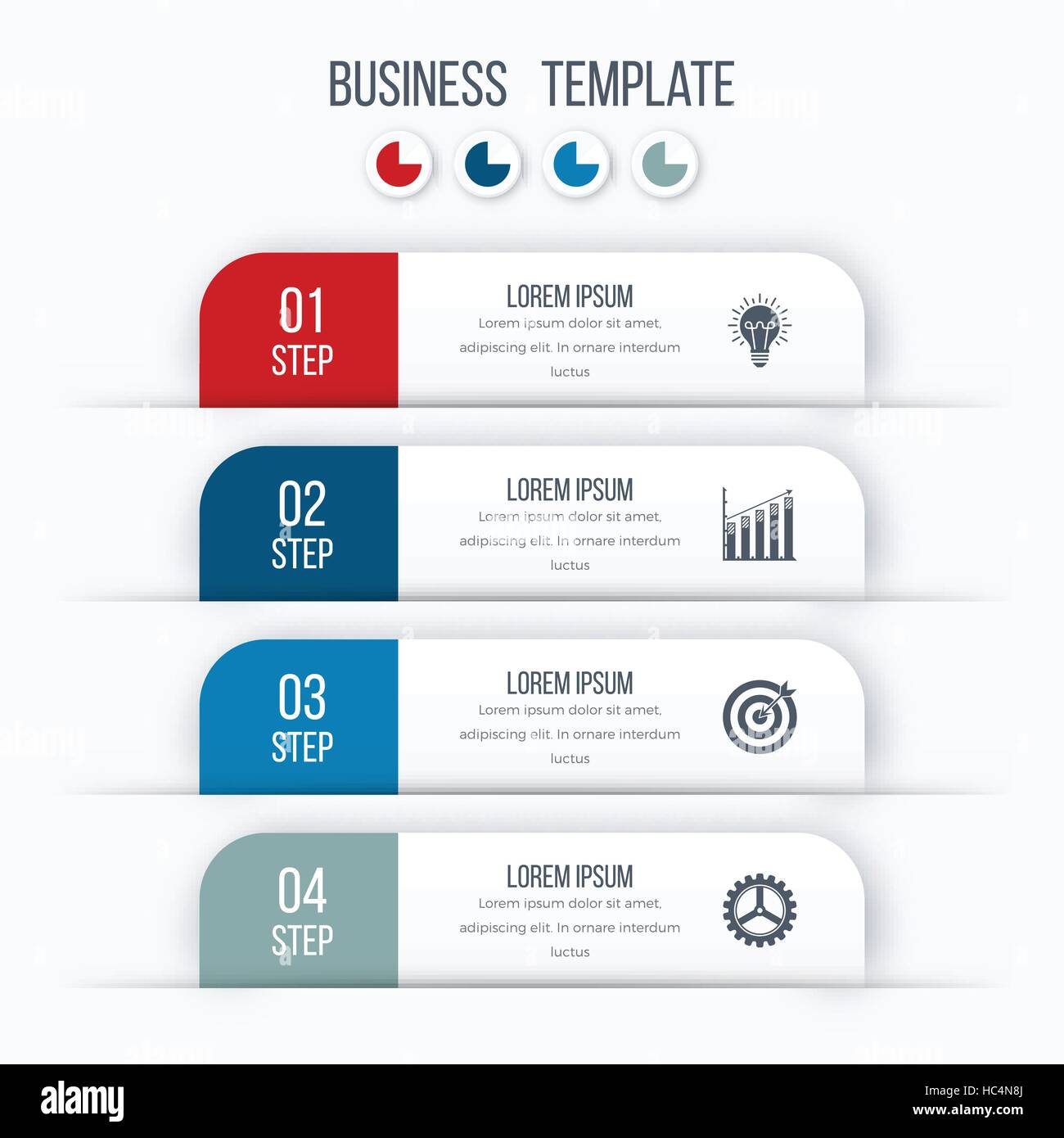 BUSINESS TEMPLATE

01
STEP

LOREM IPSUM
Lorem ipsum dolor sit amet, adipiscing elit. In ornare interdum luctus

02
STEP

LOREM IPSUM
Lorem ipsum dolor sit amet, adipiscing elit. In ornare interdum luctus

03
STEP

LOREM IPSUM
Lorem ipsum dolor sit amet, adipiscing elit. In ornare interdum luctus

04
STEP

LOREM IPSUM
Lorem ipsum dolor sit amet, adipiscing elit. In ornare interdum luctus

alamy

Image ID: HC4N8J
www.alamy.com