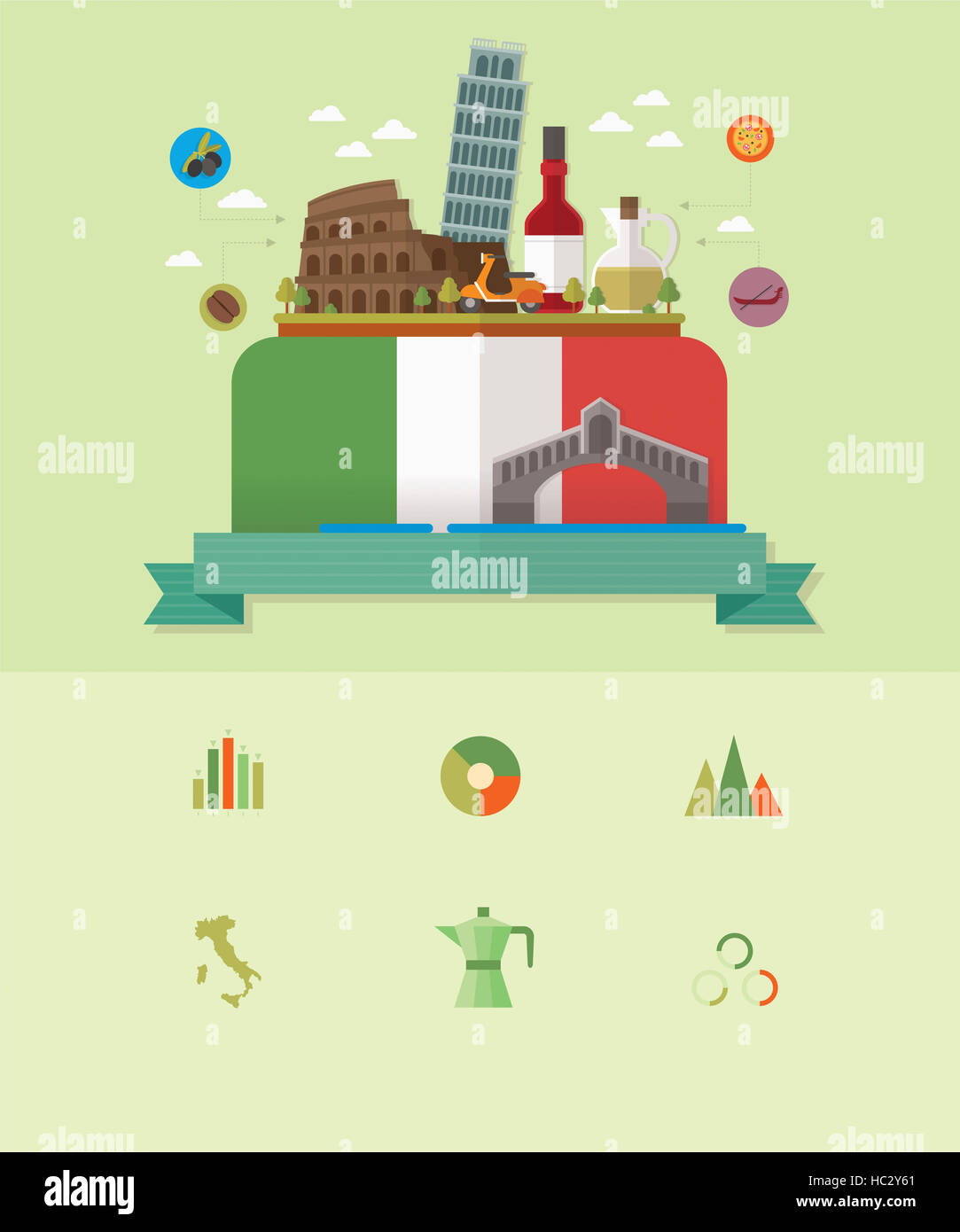 alamy

alamy

alamy

alamy

alamy

alamy

alamy

alamy
HC2Y61
www.alamy.com