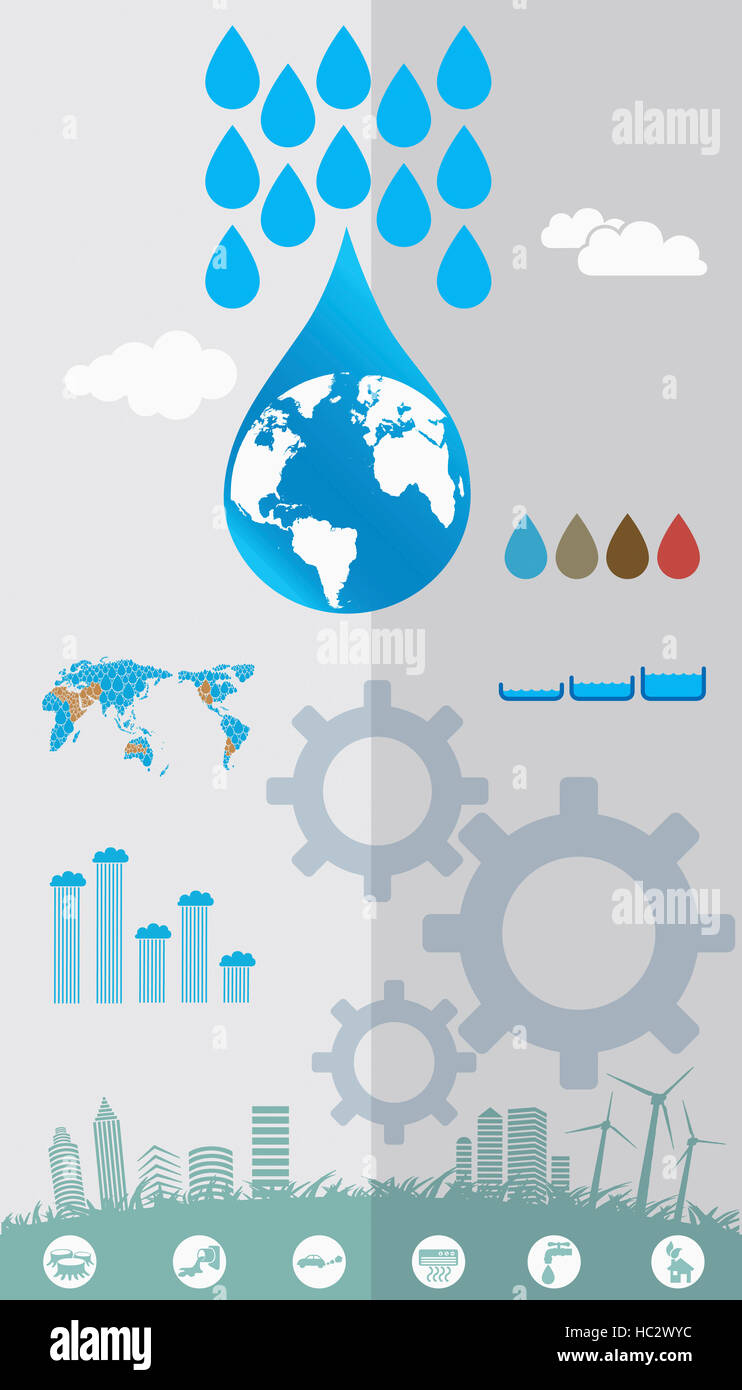 alamy

alamy

alamy

alamy

HC2WYC

www.alamy.com