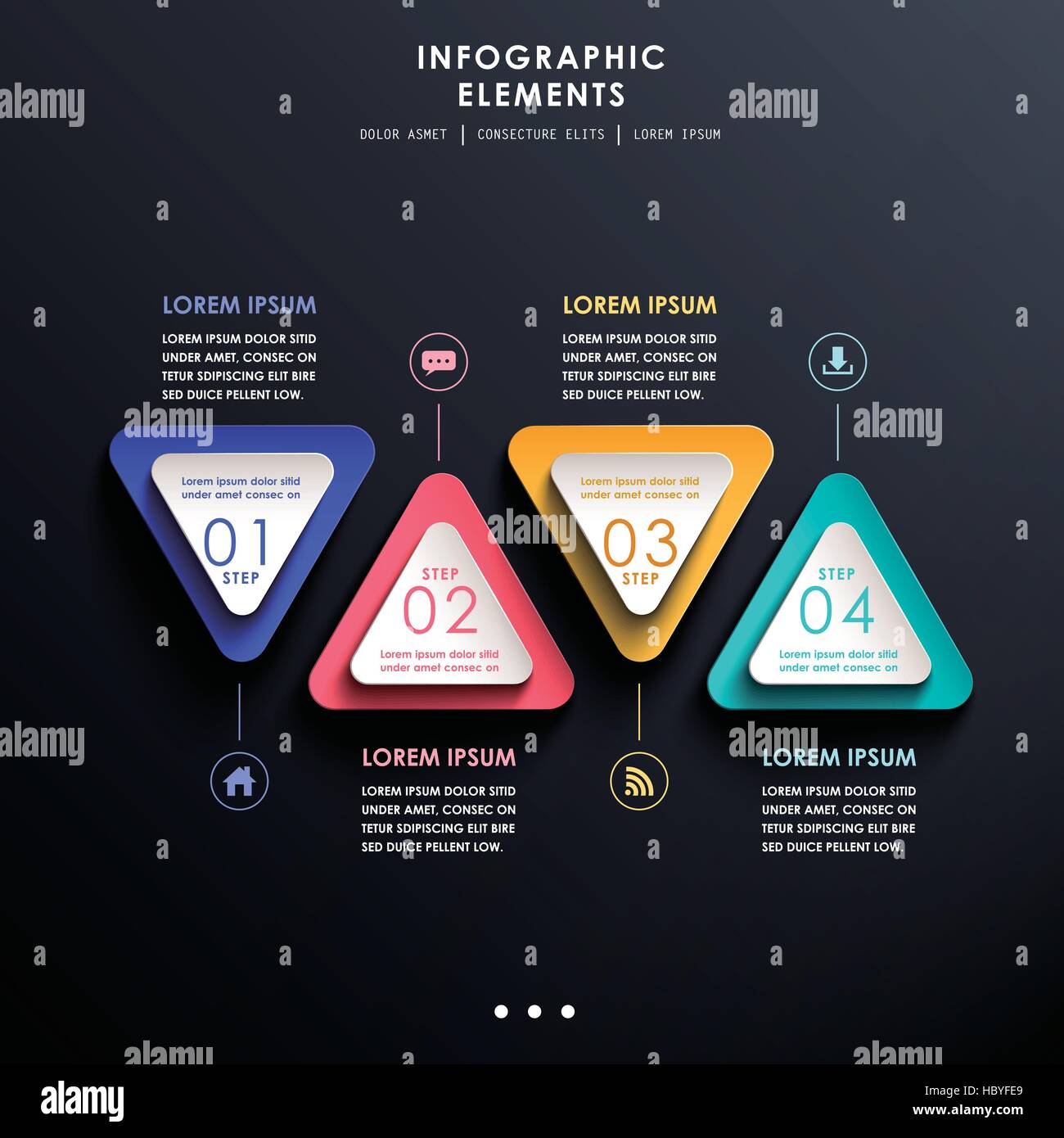 INFOGRAPHIC ELEMENTS

DOLOR ASMET | CONSECTURE ELITS | LOREM IPSUM

LOREM IPSUM

LOREM IPSUM DOLOR SITID UNDER AMET, CONSEC ON TETUR SDIPISCING ELIT BIRE SED DUICE PELLENT LOW.

Lorem ipsum dolor sitid under amet consec on

01

STEP

STEP

02

Lorem ipsum dolor sitid under amet consec on

LOREM IPSUM

LOREM IPSUM DOLOR SITID UNDER AMET, CONSEC ON TETUR SDIPISCING ELIT BIRE SED DUICE PELLENT LOW.

LOREM IPSUM

LOREM IPSUM DOLOR SITID UNDER AMET, CONSEC ON TETUR SDIPISCING ELIT BIRE SED DUICE PELLENT LOW.

Lorem ipsum dolor sitid under amet consec on

03

STEP

STEP

04

Lorem ipsum dolor sitid under amet consec on

LOREM IPSUM

LOREM IPSUM DOLOR SITID UNDER AMET, CONSEC ON TETUR SDIPISCING ELIT BIRE SED DUICE PELLENT LOW.

alamy

Image ID: HBYFE9
www.alamy.com