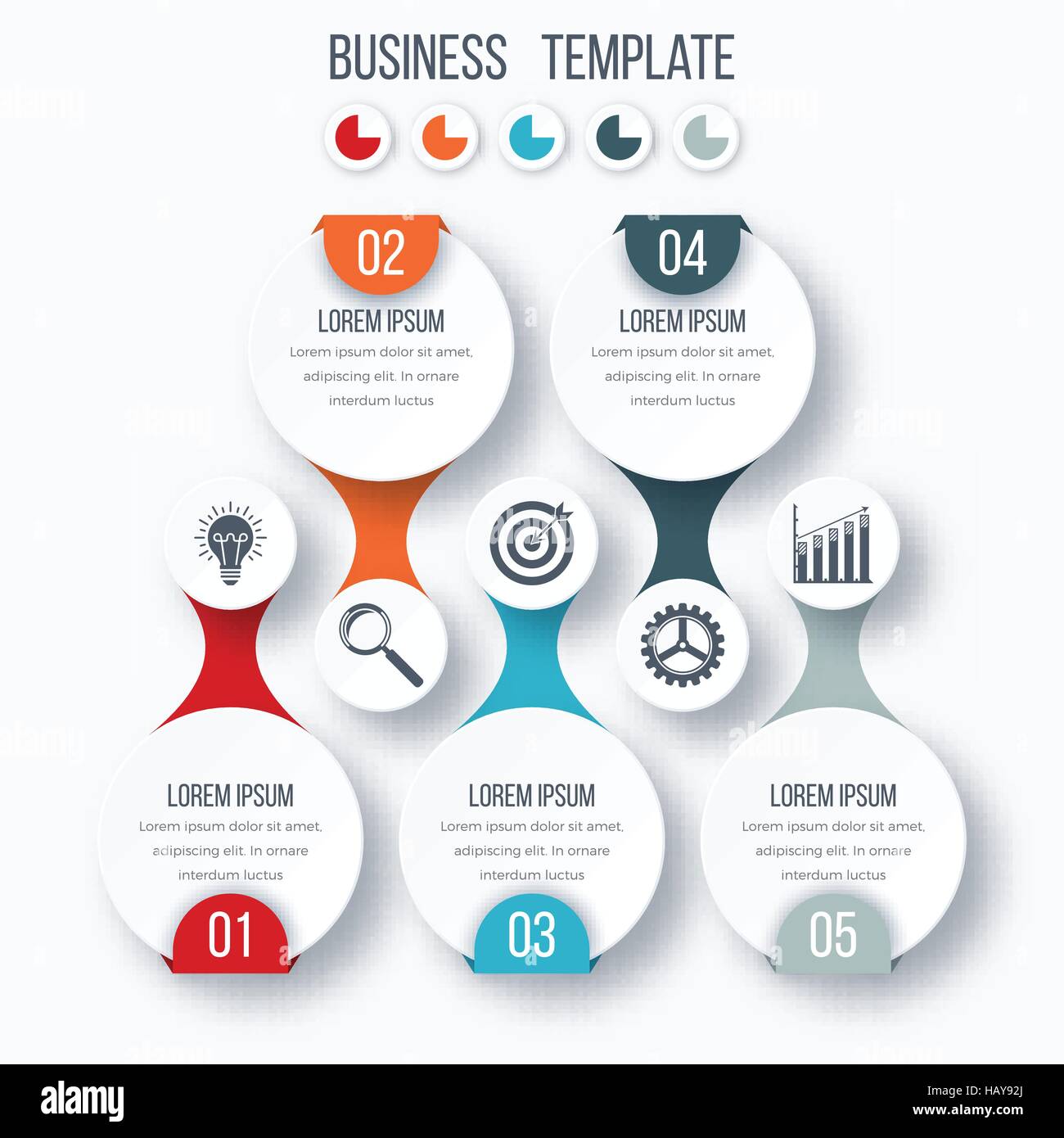 BUSINESS TEMPLATE

02
LOREM IPSUM
Lorem ipsum dolor sit amet, adipiscing elit. In ornare interdum luctus

04
LOREM IPSUM
Lorem ipsum dolor sit amet, adipiscing elit. In ornare interdum luctus

LOREM IPSUM
Lorem ipsum dolor sit amet, adipiscing elit. In ornare interdum luctus
01

LOREM IPSUM
Lorem ipsum dolor sit amet, adipiscing elit. In ornare interdum luctus
03

LOREM IPSUM
Lorem ipsum dolor sit amet, adipiscing elit. In ornare interdum luctus
05

alamy
HAY92J
www.alamy.com