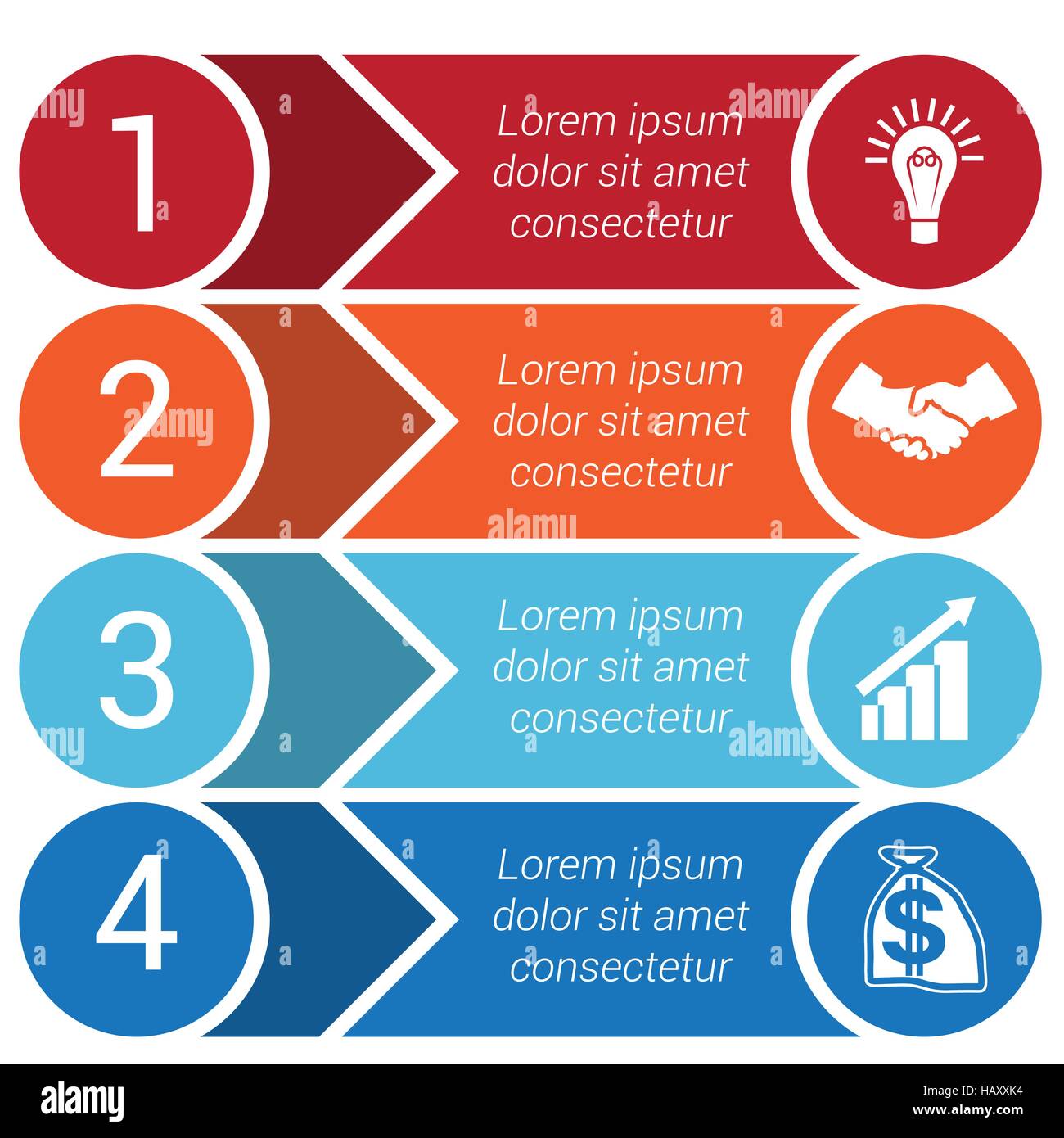 1

Lorem ipsum dolor sit amet consectetur

2

Lorem ipsum dolor sit amet consectetur

3

Lorem ipsum dolor sit amet consectetur

4

Lorem ipsum dolor sit amet consectetur

$

alamy

HAXXK4

www.alamy.com