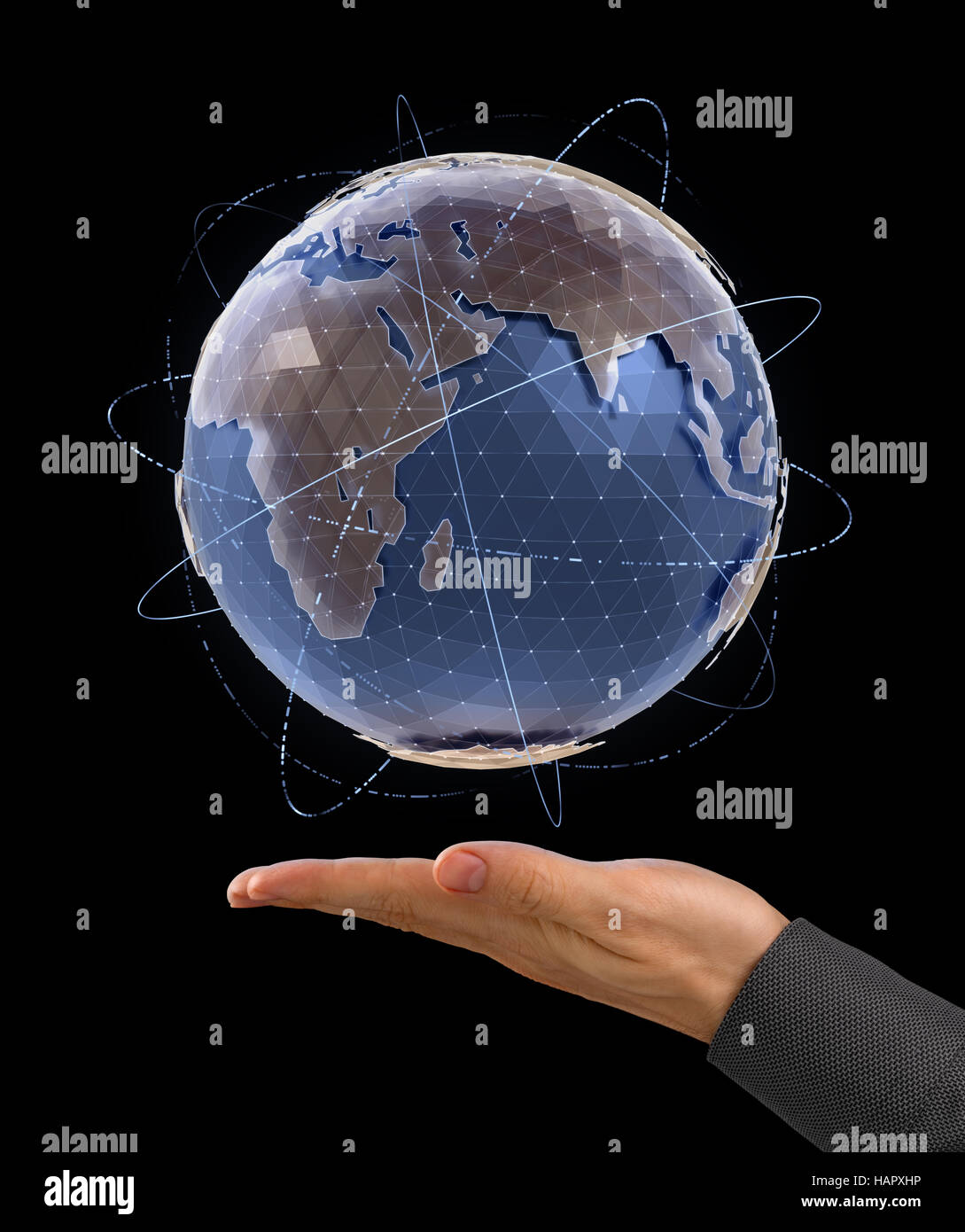 alamy
alamy
alamy
alamy
alamy
alamy
alamy
alamy
HAPXHP
www.alamy.com