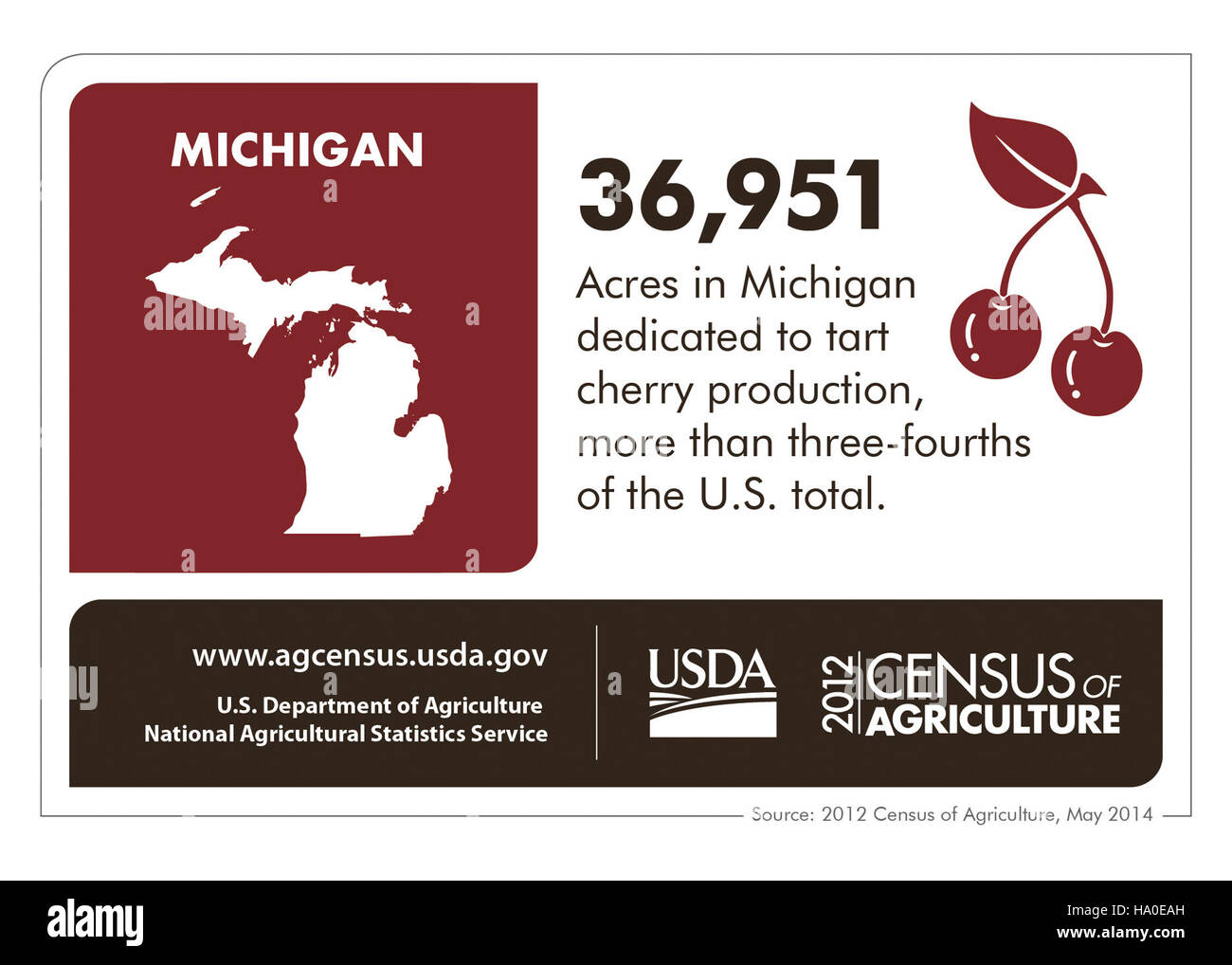 MICHIGAN

36,951

Acres in Michigan dedicated to tart cherry production, more than three-fourths of the U.S. total.

www.agcensus.usda.gov
U.S. Department of Agriculture
National Agricultural Statistics Service

USDA

2012 CENSUS OF AGRICULTURE

Source: 2012 Census of Agriculture, May 2014

alamy

Image ID: HA0EAH
www.alamy.com