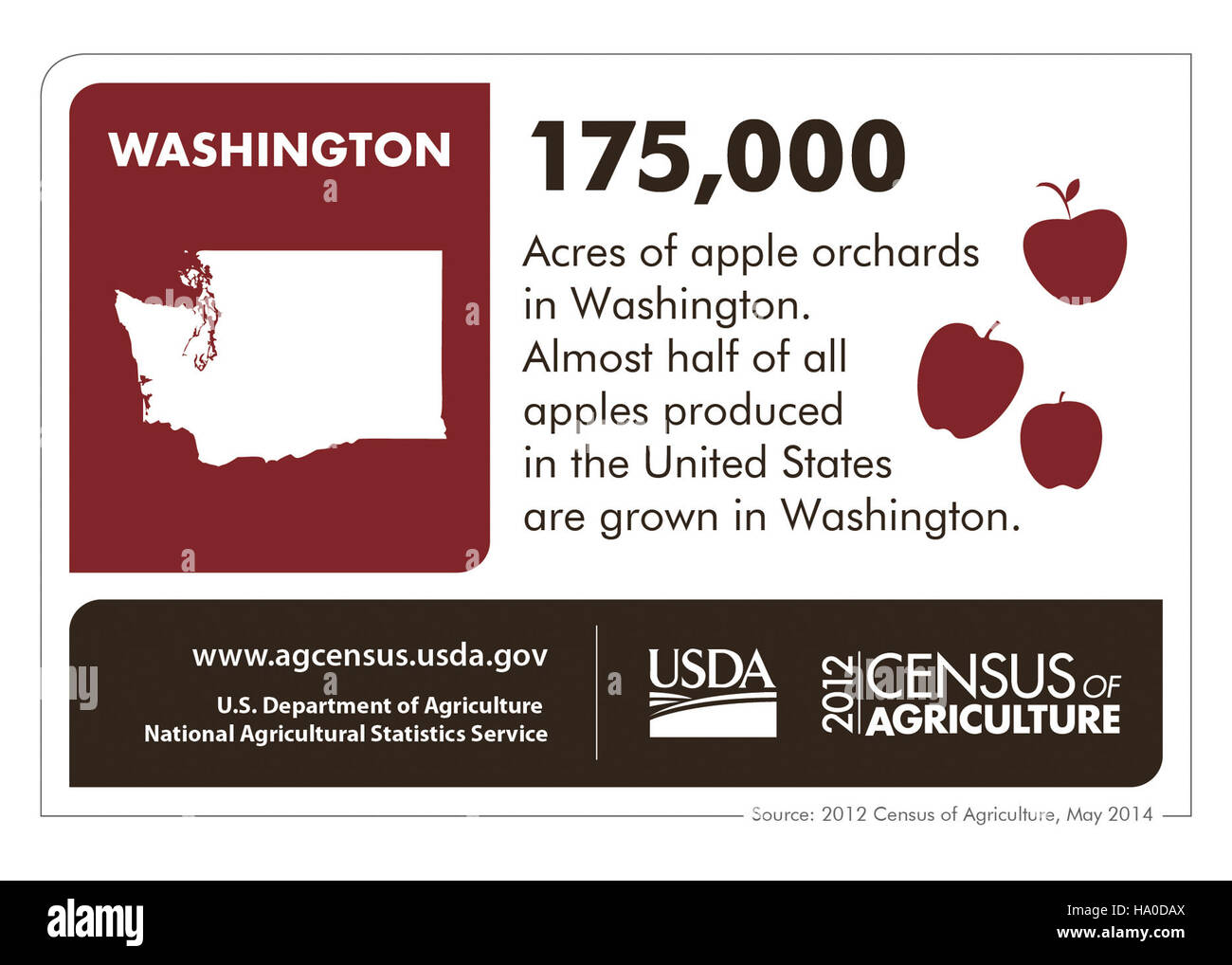 WASHINGTON

175,000

Acres of apple orchards in Washington. Almost half of all apples produced in the United States are grown in Washington.

www.agcensus.usda.gov
U.S. Department of Agriculture
National Agricultural Statistics Service

USDA

2012 CENSUS OF AGRICULTURE

Source: 2012 Census of Agriculture, May 2014

alamy

Image ID: HA0DAX
www.alamy.com