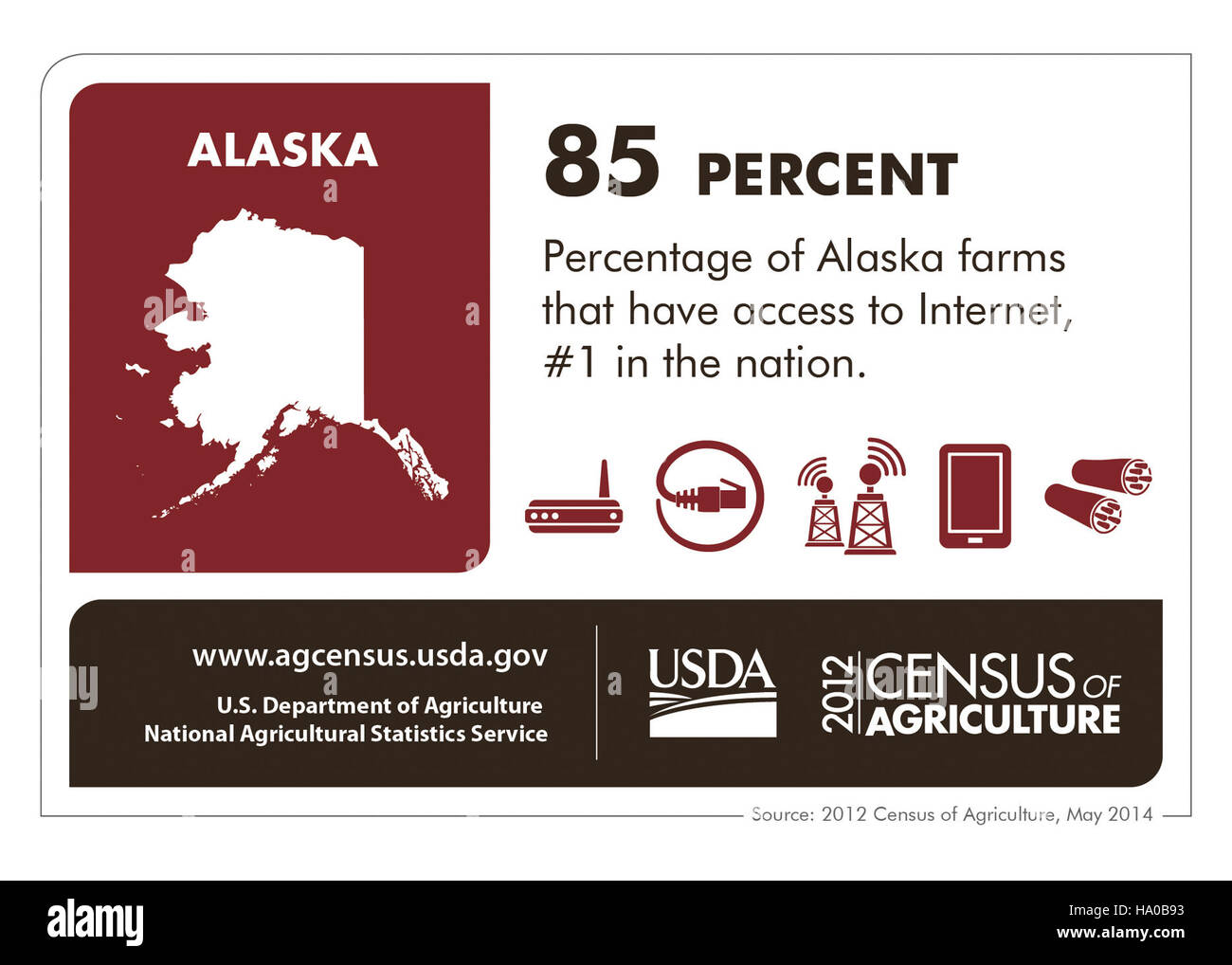 ALASKA

85 PERCENT

Percentage of Alaska farms that have access to Internet, #1 in the nation.

www.agcensus.usda.gov

U.S. Department of Agriculture
National Agricultural Statistics Service

USDA

2012 CENSUS OF AGRICULTURE

Source: 2012 Census of Agriculture, May 2014

alamy

Image ID: HA0B93
www.alamy.com