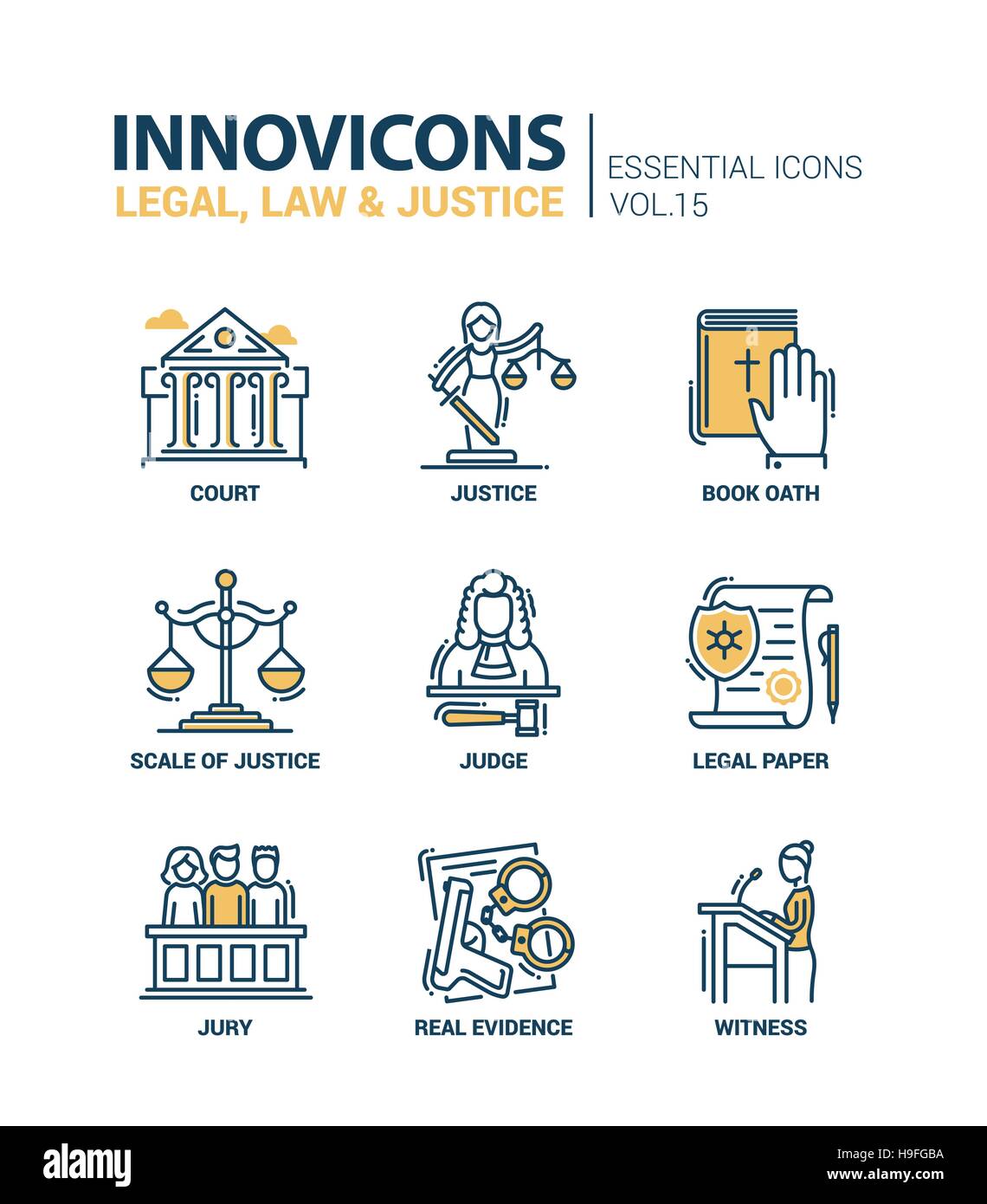 INNOVICONS
LEGAL, LAW & JUSTICE

ESSENTIAL ICONS
VOL.15

COURT

JUSTICE

BOOK OATH

SCALE OF JUSTICE

JUDGE

LEGAL PAPER

JURY

REAL EVIDENCE

WITNESS

alamy

H9FGBA
www.alamy.com