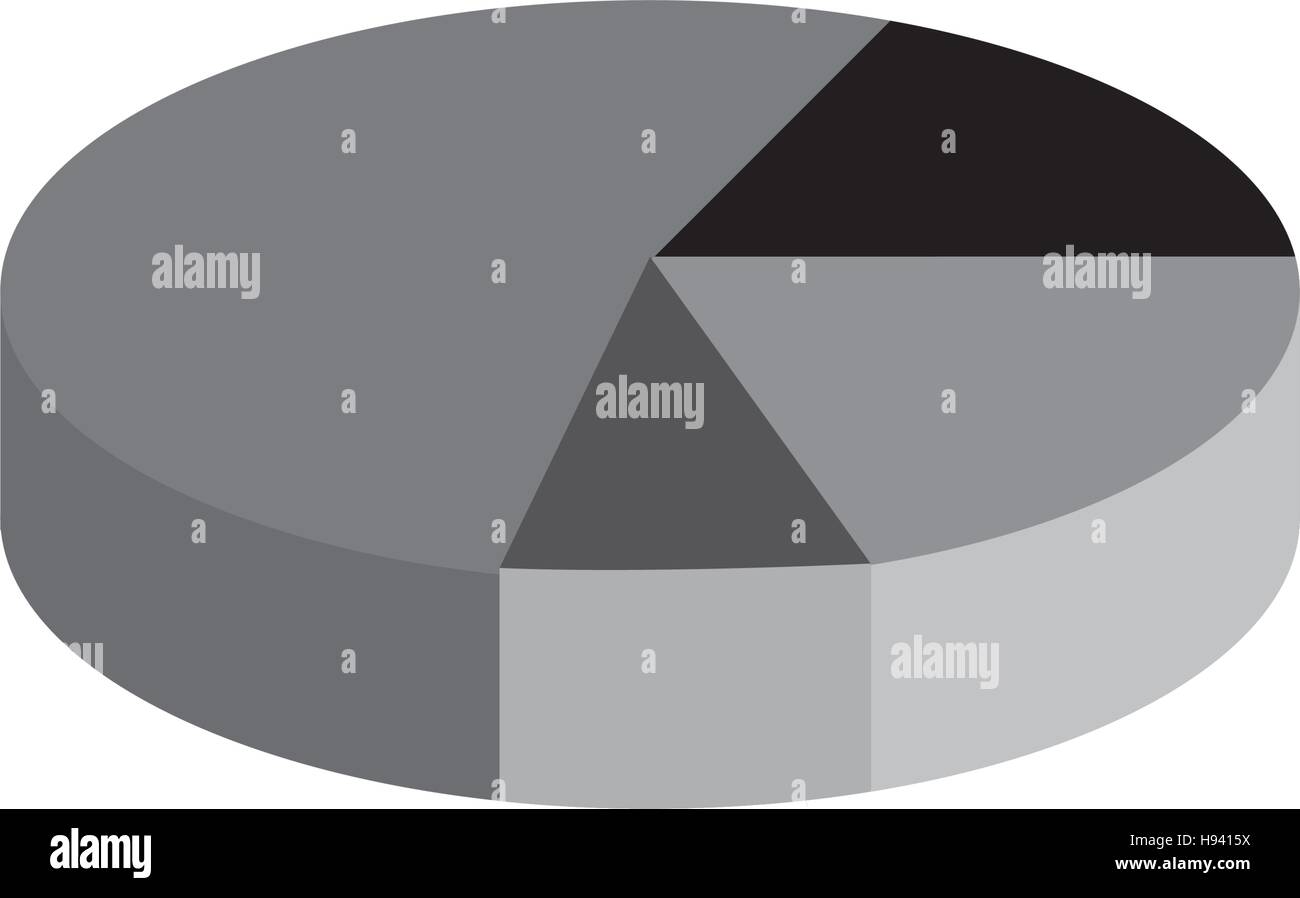 alamy
alamy
alamy
alamy

alamy
H9415X
www.alamy.com