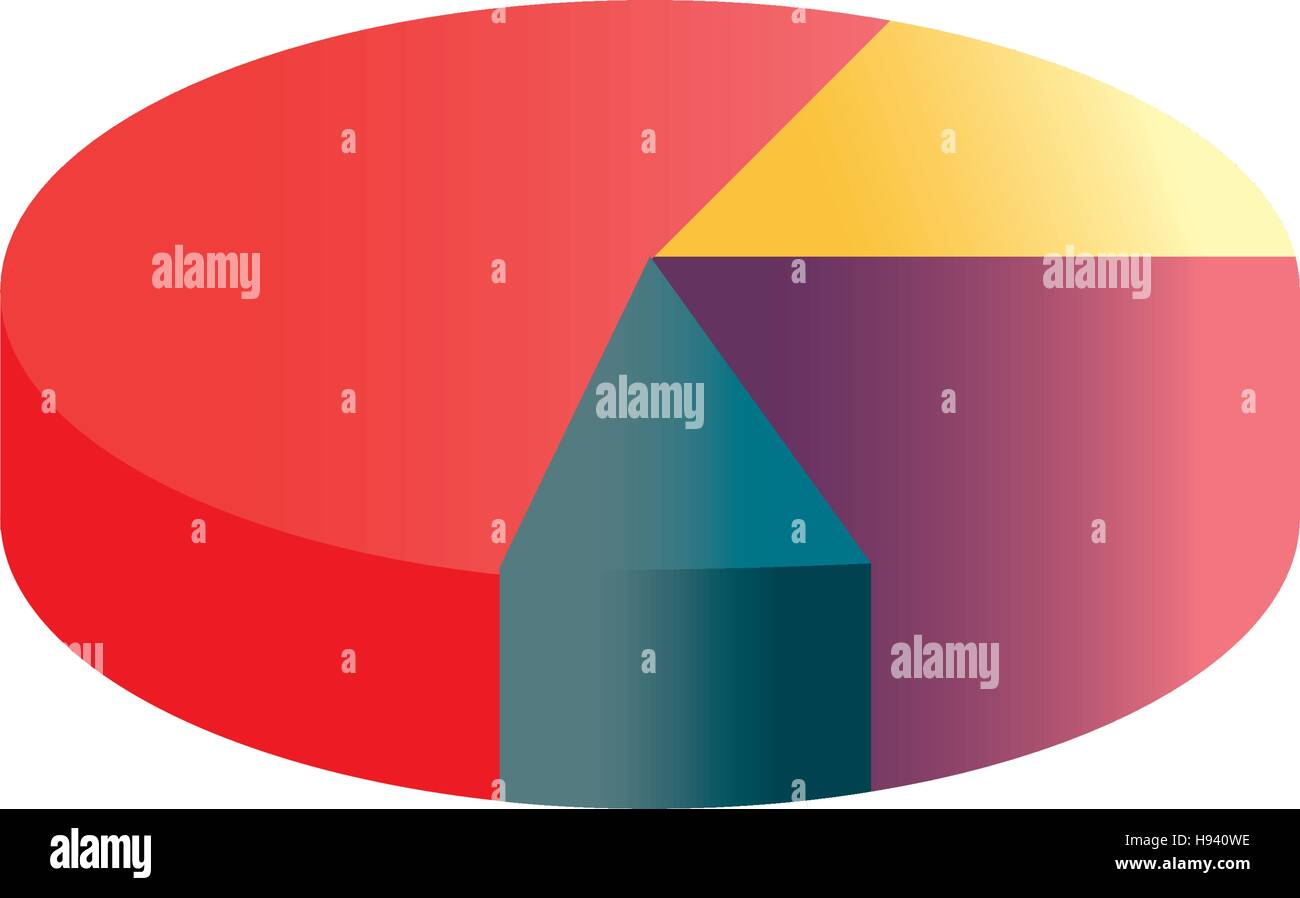 alamy

alamy

alamy

alamy

alamy
H940WE
www.alamy.com