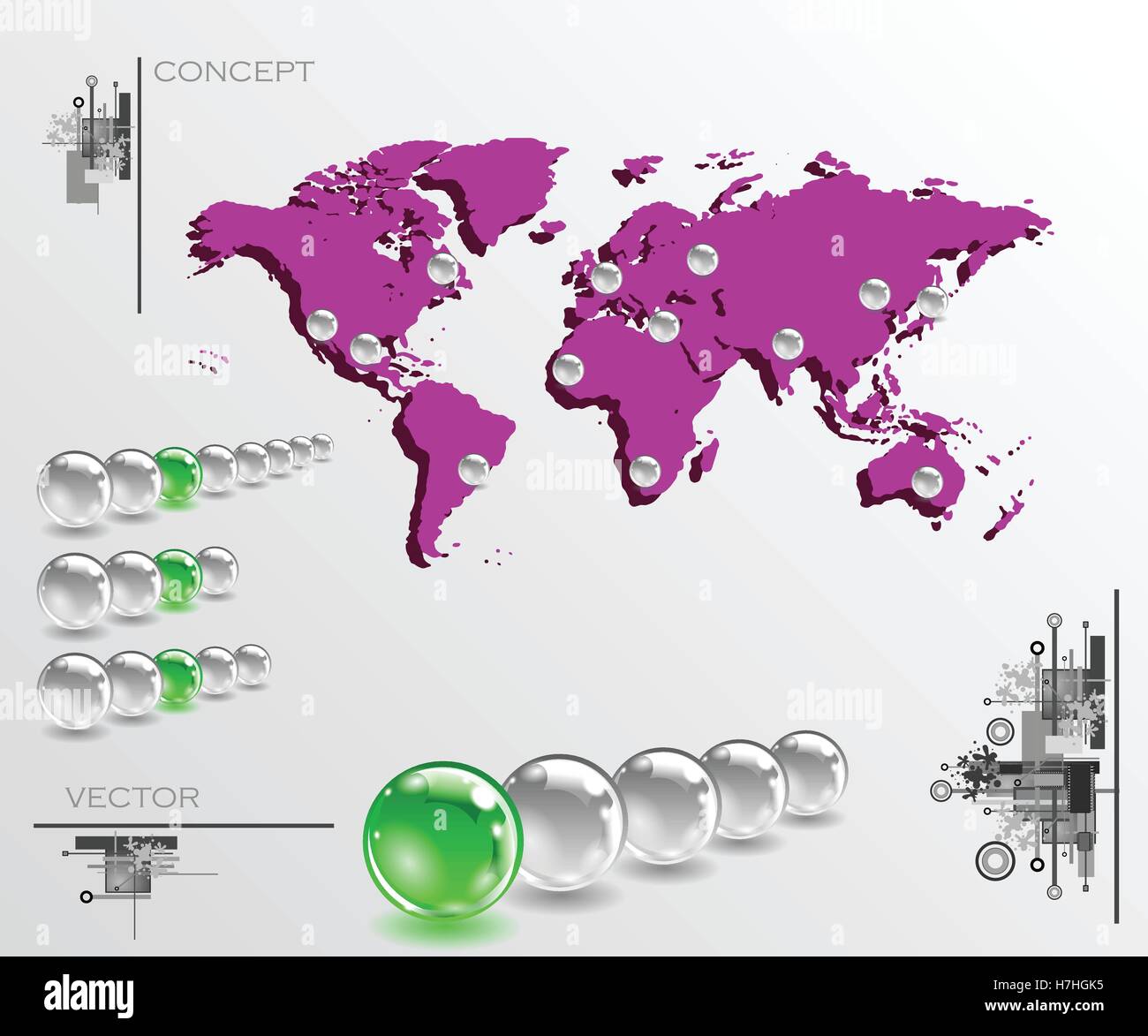 CONCEPT

alamy

alamy

alamy

alamy

alamy

VECTOR

alamy

H7HGK5
www.alamy.com