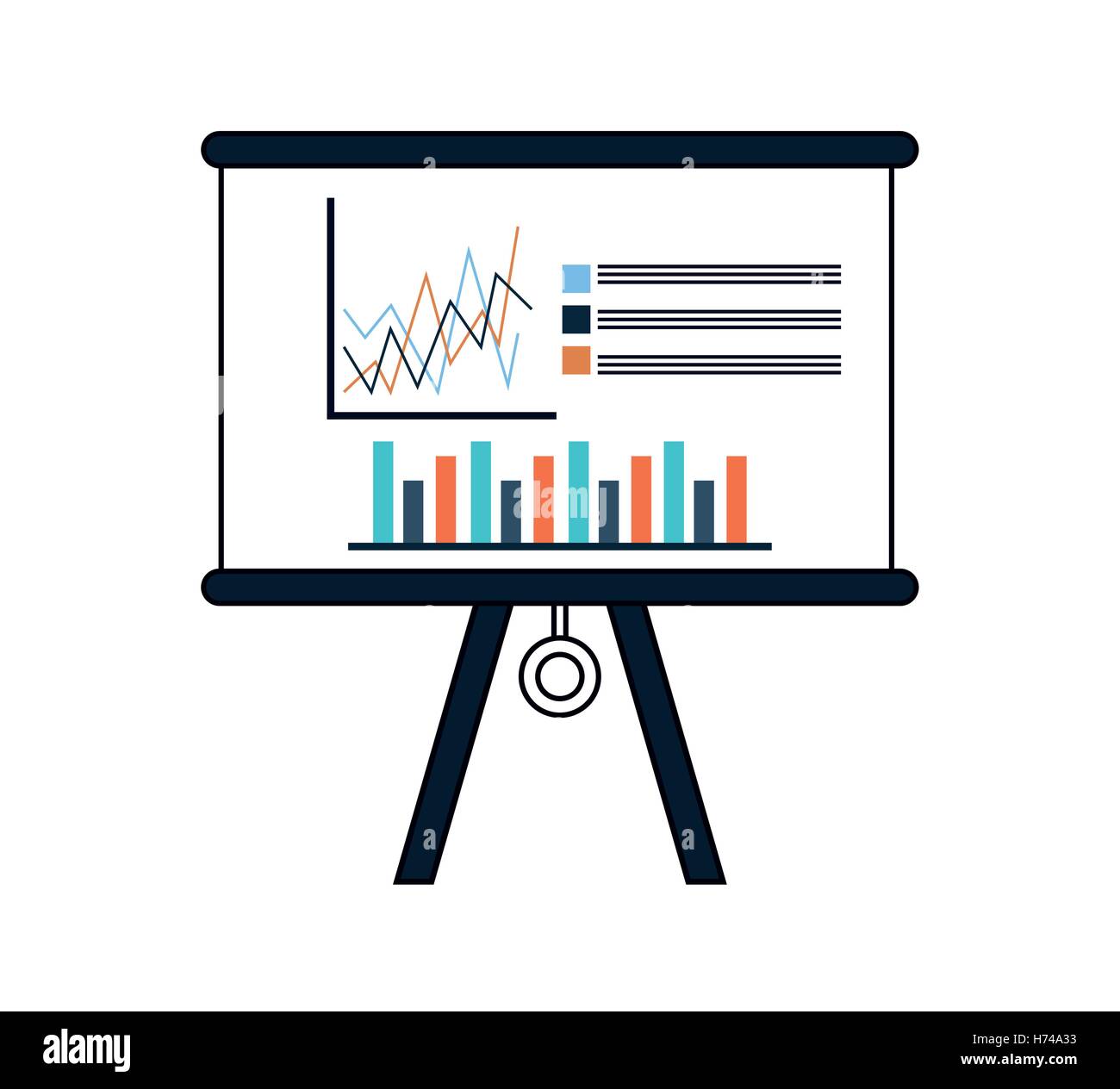 alamy

alamy

H74A33
www.alamy.com