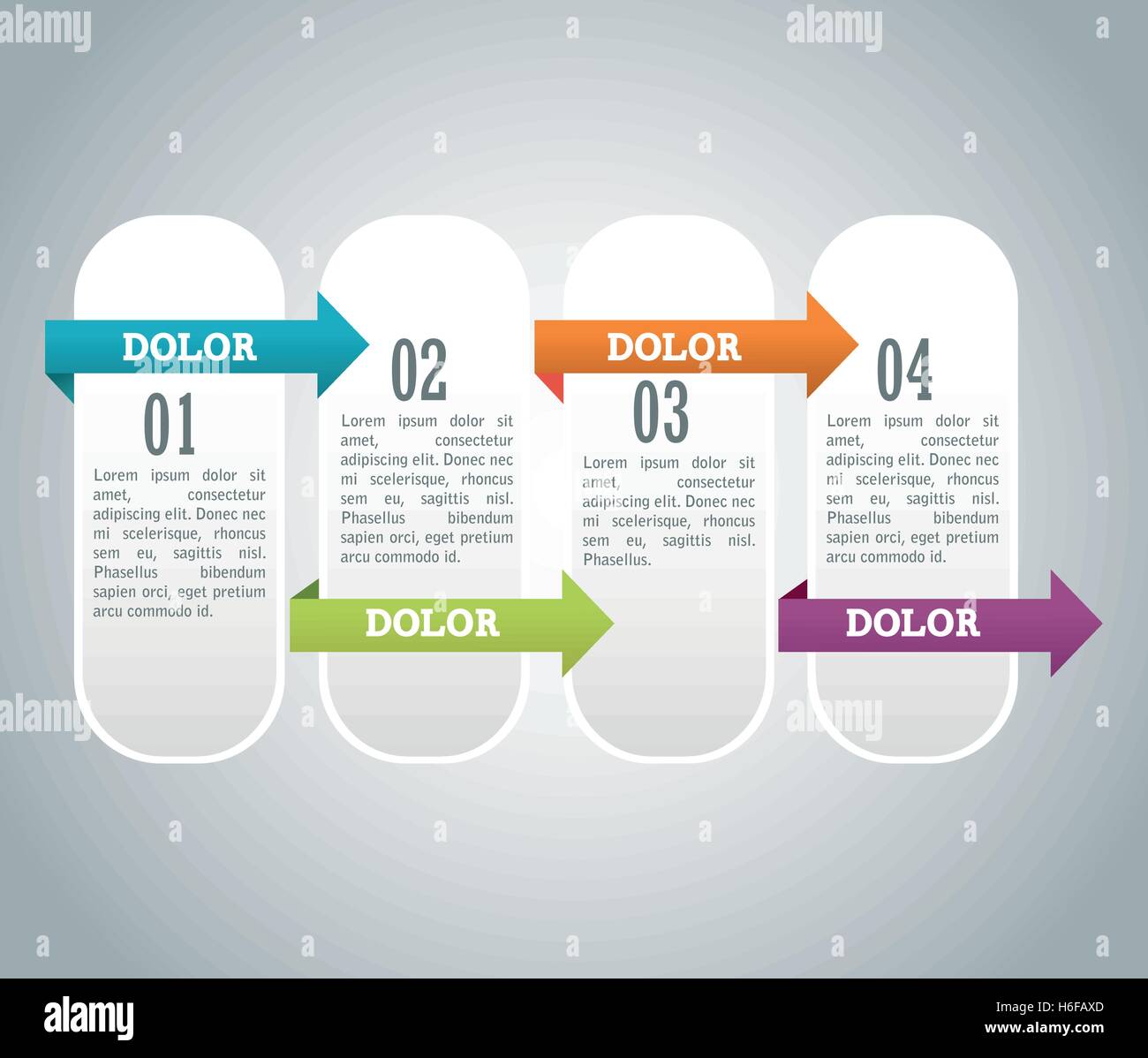 alamy

alamy

DOLOR

01

Lorem ipsum dolor sit amet, consectetur adipiscing elit. Donec nec mi scelerisque, rhoncus sem eu, sagittis nisl. Phasellus bibendum sapien orci, eget pretium arcu commodo id.

02

Lorem ipsum dolor sit amet, consectetur adipiscing elit. Donec nec mi scelerisque, rhoncus sem eu, sagittis nisl. Phasellus bibendum sapien orci, eget pretium arcu commodo id.

DOLOR

DOLOR

03

Lorem ipsum dolor sit amet, consectetur adipiscing elit. Donec nec mi scelerisque, rhoncus sem eu, sagittis nisl. Phasellus.

04

Lorem ipsum dolor sit amet, consectetur adipiscing elit. Donec nec mi scelerisque, rhoncus sem eu, sagittis nisl. Phasellus bibendum sapien orci, eget pretium arcu commodo id.

DOLOR

alamy

alamy

alamy

H6FAXD
www.alamy.com