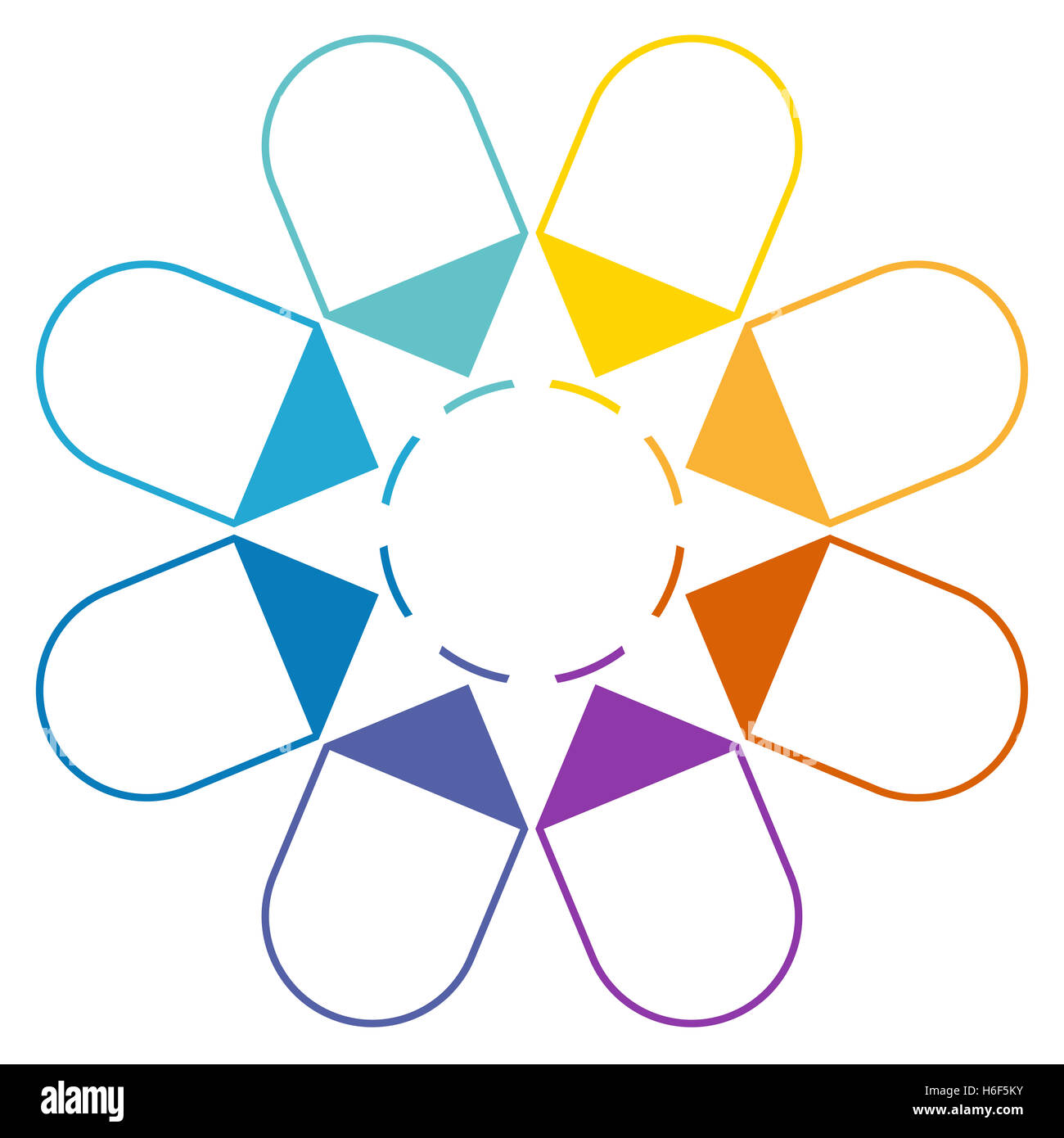 alamy

H6F5KY
www.alamy.com