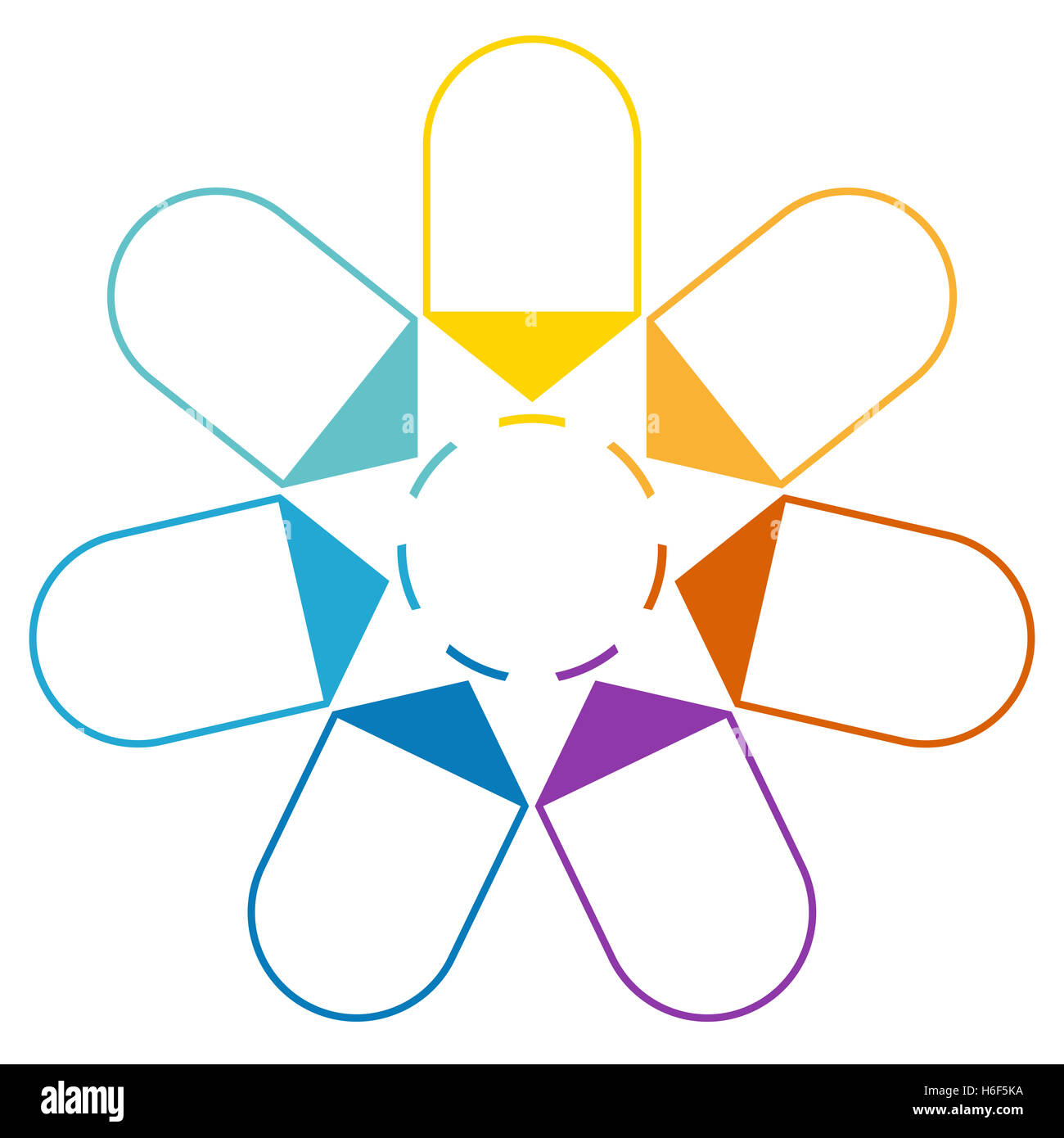 alamy

H6F5KA
www.alamy.com