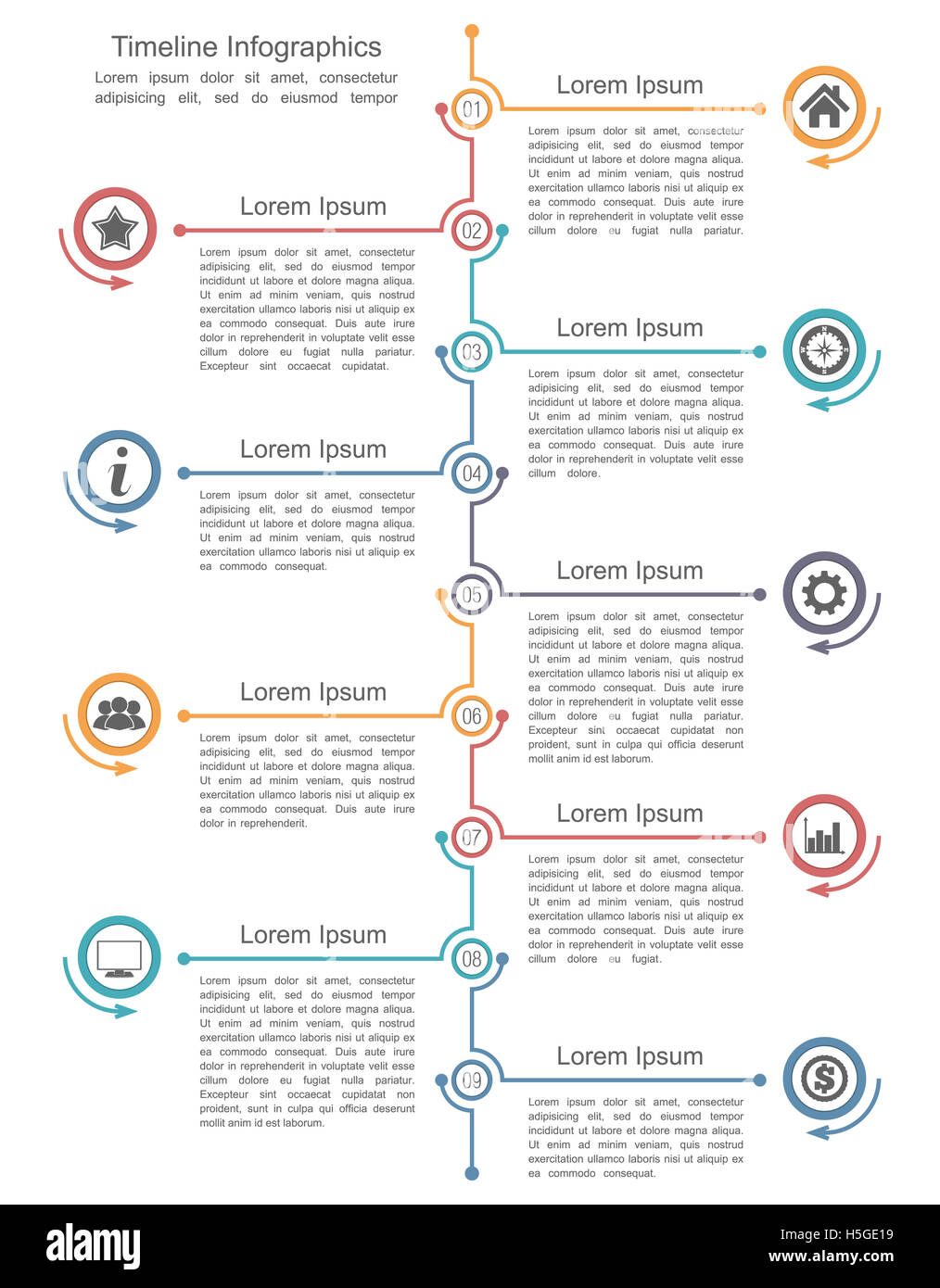 Timeline Infographics

Lorem ipsum dolor sit amet, consectetur adipisicing elit, sed do eiusmod tempor

01

Lorem Ipsum

Lorem ipsum dolor sit amet, consectetur adipisicing elit, sed do eiusmod tempor incididunt ut labore et dolore magna aliqua. Ut enim ad minim veniam, quis nostrud exercitation ullamco laboris nisi ut aliquip ex ea commodo consequat. Duis aute irure dolor in reprehenderit in voluptate velit esse cillum dolore eu fugiat nulla pariatur.

02

Lorem Ipsum

Lorem ipsum dolor sit amet, consectetur adipisicing elit, sed do eiusmod tempor incididunt ut labore et dolore magna aliqua. Ut enim ad minim veniam, quis nostrud exercitation ullamco laboris nisi ut aliquip ex ea commodo consequat. Duis aute irure dolor in reprehenderit in voluptate velit esse cillum dolore eu fugiat nulla pariatur. Excepteur sint occaecat cupidatat.

03

Lorem Ipsum

Lorem ipsum dolor sit amet, consectetur adipisicing elit, sed do eiusmod tempor incididunt ut labore et dolore magna aliqua. Ut enim ad minim veniam, quis nostrud exercitation ullamco laboris nisi ut aliquip ex ea commodo consequat. Duis aute irure dolor in reprehenderit in voluptate velit esse cillum dolore.

04

Lorem Ipsum

Lorem ipsum dolor sit amet, consectetur adipisicing elit, sed do eiusmod tempor incididunt ut labore et dolore magna aliqua. Ut enim ad minim veniam, quis nostrud exercitation ullamco laboris nisi ut aliquip ex ea commodo consequat.

05

Lorem Ipsum

Lorem ipsum dolor sit amet, consectetur adipisicing elit, sed do eiusmod tempor incididunt ut labore et dolore magna aliqua. Ut enim ad minim veniam, quis nostrud exercitation ullamco laboris nisi ut aliquip ex ea commodo consequat. Duis aute irure dolor in reprehenderit in voluptate velit esse cillum dolore eu fugiat nulla pariatur. Excepteur sint occaecat cupidatat non proident, sunt in culpa qui officia deserunt mollit anim id est laborum.

06

Lorem Ipsum

Lorem ipsum dolor sit amet, consectetur adipisicing elit, sed do eiusmod tempor incididunt ut labore et dolore magna aliqua. Ut enim ad minim veniam, quis nostrud exercitation ullamco laboris nisi ut aliquip ex ea commodo consequat. Duis aute irure dolor in reprehenderit.

07

Lorem Ipsum

Lorem ipsum dolor sit amet, consectetur adipisicing elit, sed do eiusmod tempor incididunt ut labore et dolore magna aliqua. Ut enim ad minim veniam, quis nostrud exercitation ullamco laboris nisi ut aliquip ex ea commodo consequat. Duis aute irure dolor in reprehenderit in voluptate velit esse cillum dolore eu fugiat.

08

Lorem Ipsum

Lorem ipsum dolor sit amet, consectetur adipisicing elit, sed do eiusmod tempor incididunt ut labore et dolore magna aliqua. Ut enim ad minim veniam, quis nostrud exercitation ullamco laboris nisi ut aliquip ex ea commodo consequat. Duis aute irure dolor in reprehenderit in voluptate velit esse cillum dolore eu fugiat nulla pariatur. Excepteur sint occaecat cupidatat non proident, sunt in culpa qui officia deserunt mollit anim id est laborum.

09

Lorem Ipsum

Lorem ipsum dolor sit amet, consectetur adipisicing elit, sed do eiusmod tempor incididunt ut labore et dolore magna aliqua. Ut enim ad minim veniam, quis nostrud exercitation ullamco laboris nisi ut aliquip ex ea commodo consequat.

alamy

Image ID: H5GE19
www.alamy.com