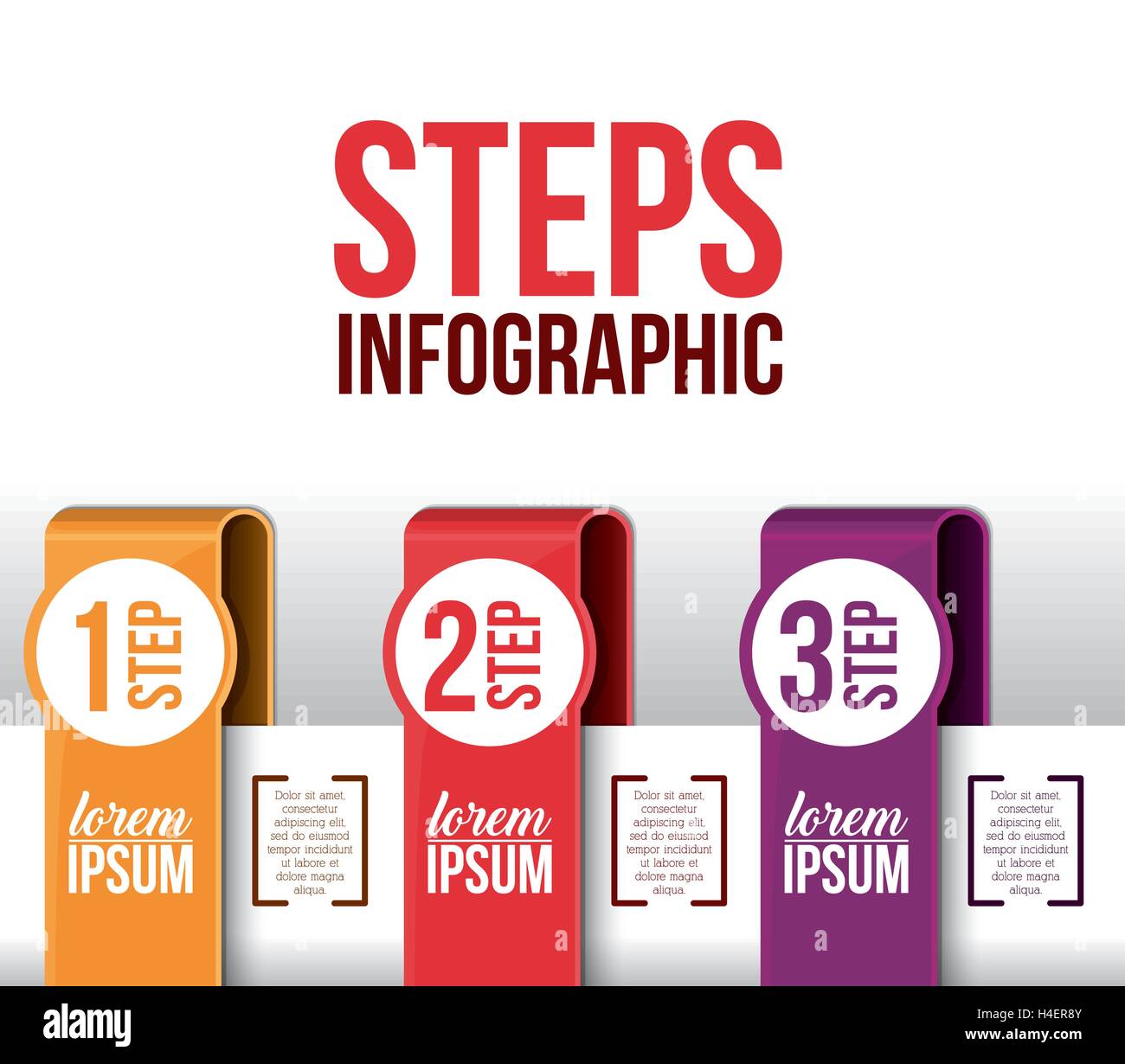 STEPS
INFOGRAPHIC

1 STEP

lorem
IPSUM

Dolor sit amet, consectetur adipiscing elit, sed do eiusmod tempor incididunt ut labore et dolore magna aliqua.

2 STEP

lorem
IPSUM

Dolor sit amet, consectetur adipiscing elit, sed do eiusmod tempor incididunt ut labore et dolore magna aliqua.

3 STEP

lorem
IPSUM

Dolor sit amet, consectetur adipiscing elit, sed do eiusmod tempor incididunt ut labore et dolore magna aliqua.

alamy

Image ID: H4ER8Y
www.alamy.com