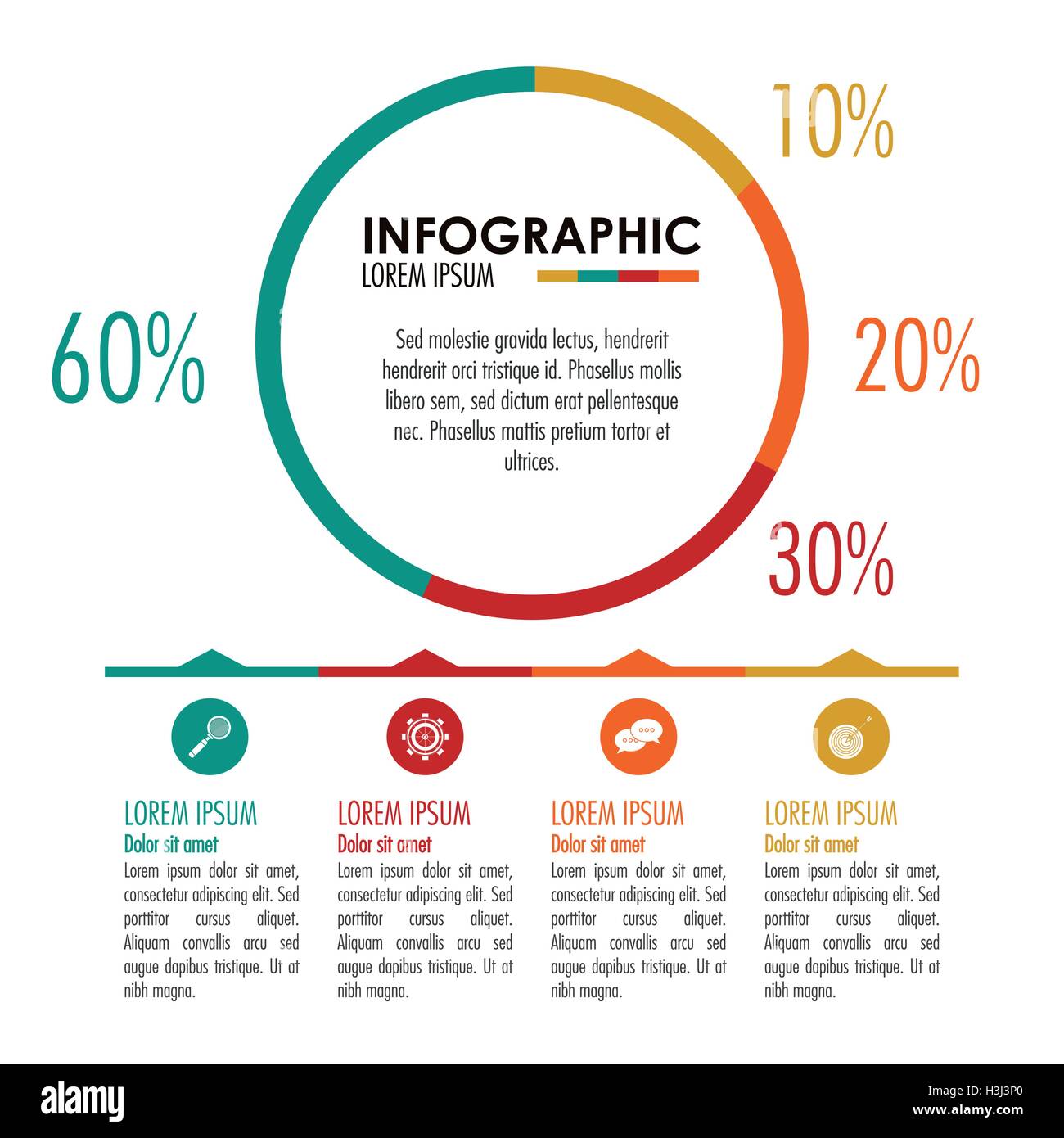 10%

INFOGRAPHIC
LOREM IPSUM

60%

Sed molestie gravida lectus, hendrerit hendrerit orci tristique id. Phasellus mollis libero sem, sed dictum erat pellentesque nec. Phasellus mattis pretium tortor et ultrices.

20%

30%

LOREM IPSUM
Dolor sit amet
Lorem ipsum dolor sit amet, consectetur adipiscing elit. Sed porttitor cursus aliquet. Aliquam convallis arcu sed augue dapibus tristique. Ut at nibh magna.

LOREM IPSUM
Dolor sit amet
Lorem ipsum dolor sit amet, consectetur adipiscing elit. Sed porttitor cursus aliquet. Aliquam convallis arcu sed augue dapibus tristique. Ut at nibh magna.

LOREM IPSUM
Dolor sit amet
Lorem ipsum dolor sit amet, consectetur adipiscing elit. Sed porttitor cursus aliquet. Aliquam convallis arcu sed augue dapibus tristique. Ut at nibh magna.

LOREM IPSUM
Dolor sit amet
Lorem ipsum dolor sit amet, consectetur adipiscing elit. Sed porttitor cursus aliquet. Aliquam convallis arcu sed augue dapibus tristique. Ut at nibh magna.

alamy

Image ID: H3J3P0
www.alamy.com