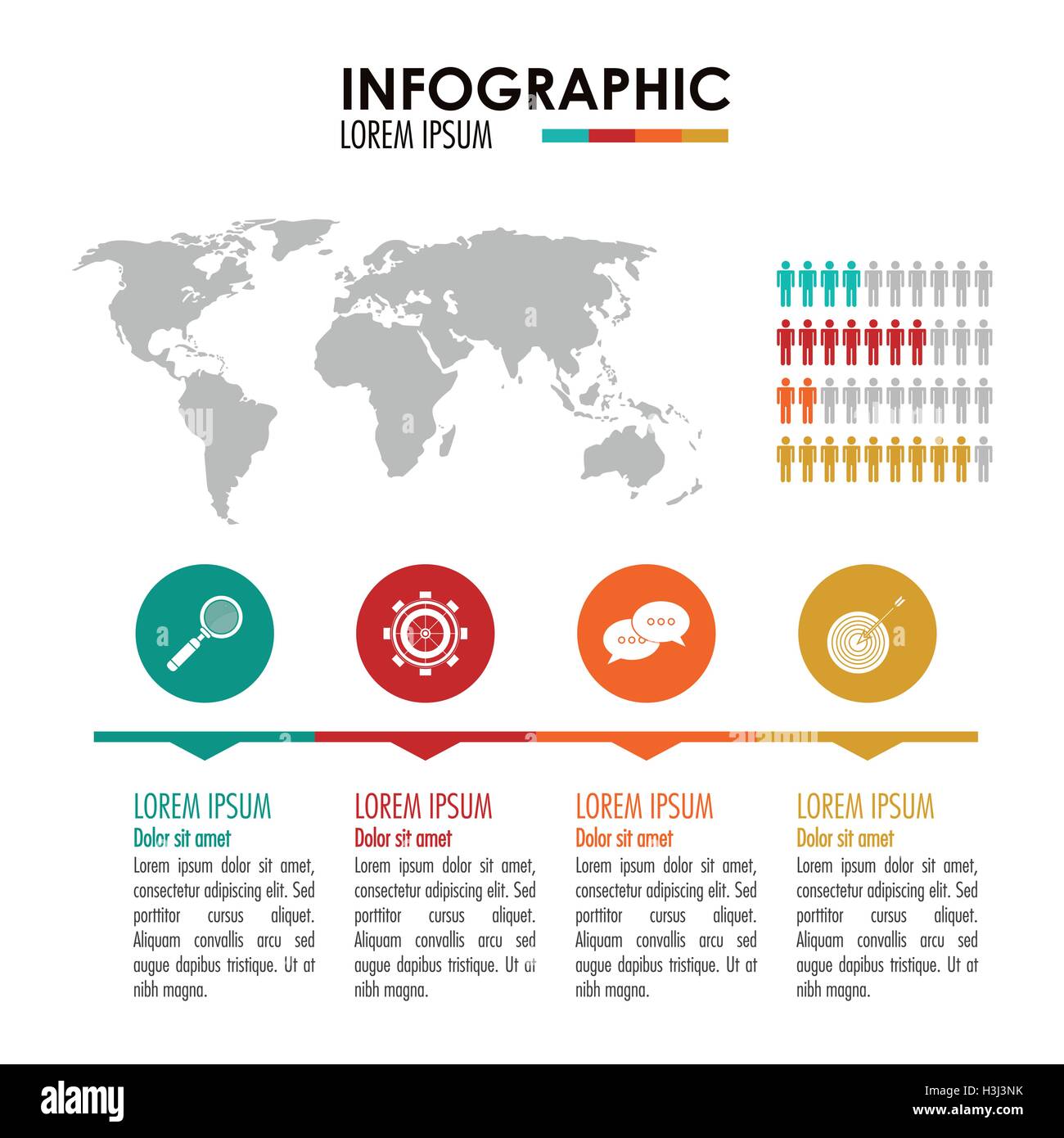 INFOGRAPHIC
LOREM IPSUM

LOREM IPSUM
Dolor sit amet
Lorem ipsum dolor sit amet, consectetur adipiscing elit. Sed porttitor cursus aliquet. Aliquam convallis arcu sed augue dapibus tristique. Ut at nibh magna.

LOREM IPSUM
Dolor sit amet
Lorem ipsum dolor sit amet, consectetur adipiscing elit. Sed porttitor cursus aliquet. Aliquam convallis arcu sed augue dapibus tristique. Ut at nibh magna.

LOREM IPSUM
Dolor sit amet
Lorem ipsum dolor sit amet, consectetur adipiscing elit. Sed porttitor cursus aliquet. Aliquam convallis arcu sed augue dapibus tristique. Ut at nibh magna.

LOREM IPSUM
Dolor sit amet
Lorem ipsum dolor sit amet, consectetur adipiscing elit. Sed porttitor cursus aliquet. Aliquam convallis arcu sed augue dapibus tristique. Ut at nibh magna.

alamy
Image ID: H3J3NK
www.alamy.com