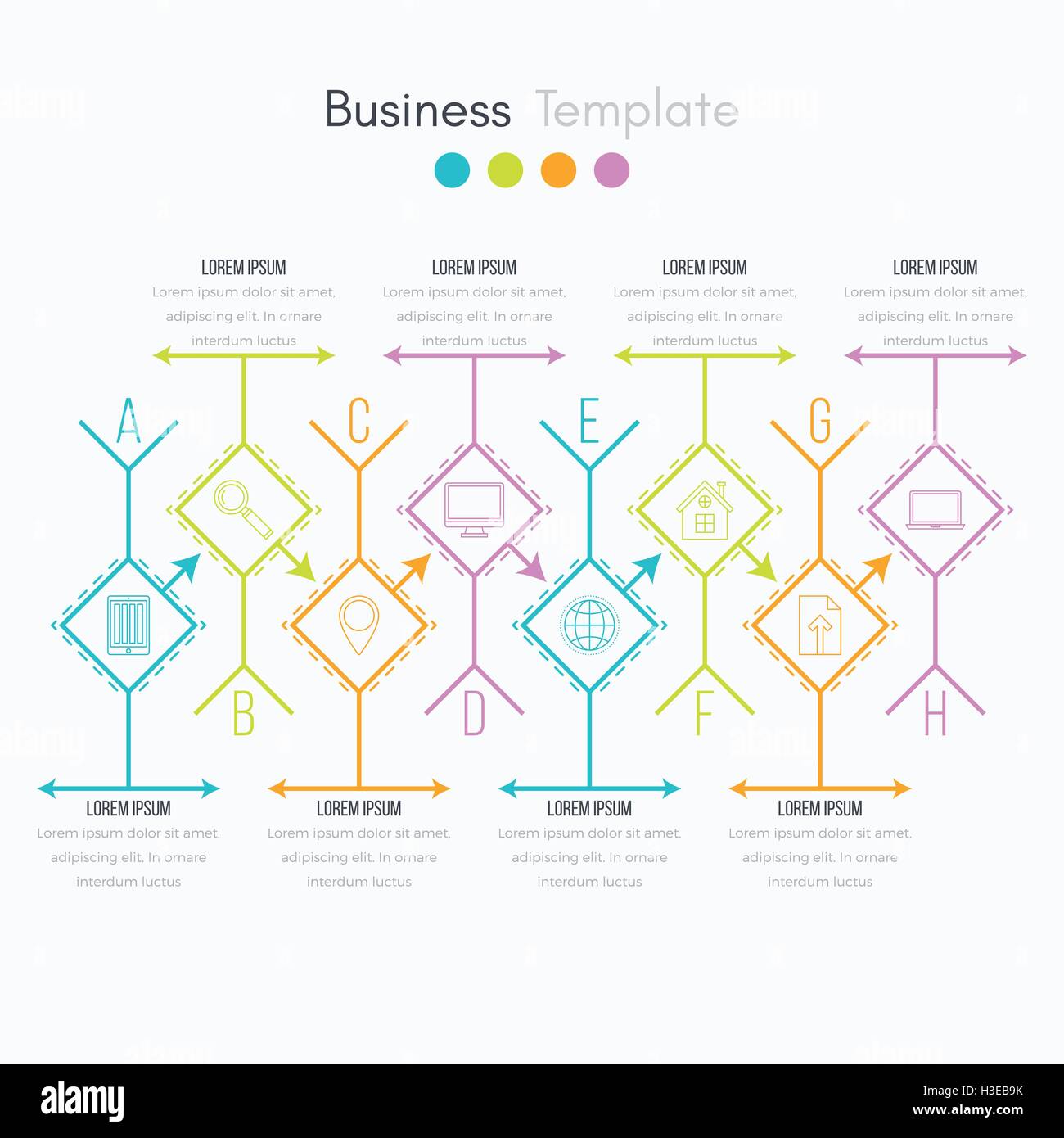 Business Template

LOREM IPSUM
Lorem ipsum dolor sit amet, adipiscing elit. In ornare interdum luctus

LOREM IPSUM
Lorem ipsum dolor sit amet, adipiscing elit. In ornare interdum luctus

LOREM IPSUM
Lorem ipsum dolor sit amet, adipiscing elit. In ornare interdum luctus

LOREM IPSUM
Lorem ipsum dolor sit amet, adipiscing elit. In ornare interdum luctus

A

C

E

G

B

D

F

H

LOREM IPSUM
Lorem ipsum dolor sit amet, adipiscing elit. In ornare interdum luctus

LOREM IPSUM
Lorem ipsum dolor sit amet, adipiscing elit. In ornare interdum luctus

LOREM IPSUM
Lorem ipsum dolor sit amet, adipiscing elit. In ornare interdum luctus

LOREM IPSUM
Lorem ipsum dolor sit amet, adipiscing elit. In ornare interdum luctus

alamy

H3EB9K
www.alamy.com