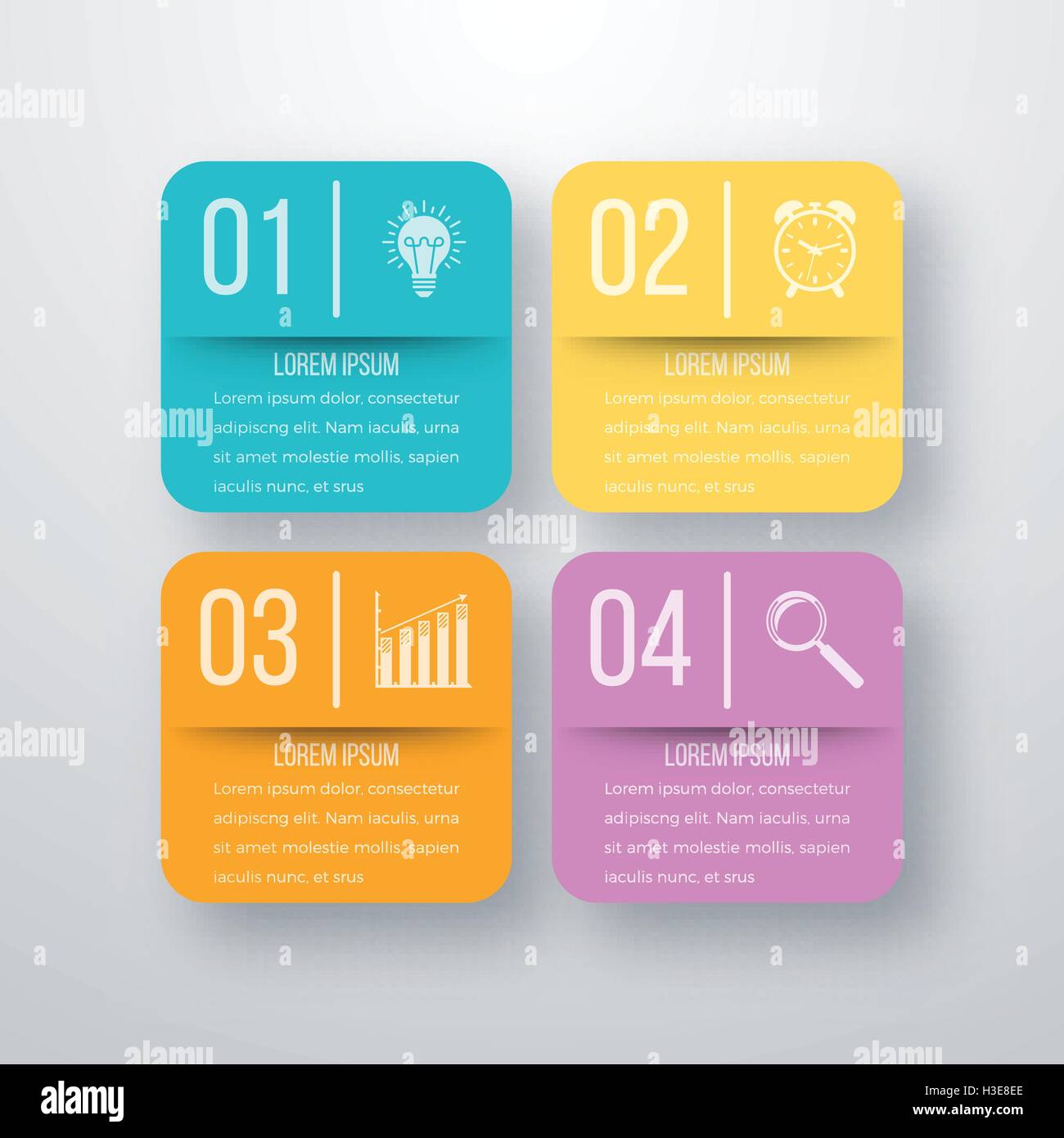 01

LOREM IPSUM

Lorem ipsum dolor, consectetur adipiscng elit. Nam iaculis, urna sit amet molestie mollis, sapien iaculis nunc, et srus

02

LOREM IPSUM

Lorem ipsum dolor, consectetur adipiscng elit. Nam iaculis, urna sit amet molestie mollis, sapien iaculis nunc, et srus

03

LOREM IPSUM

Lorem ipsum dolor, consectetur adipiscng elit. Nam iaculis, urna sit amet molestie mollis, sapien iaculis nunc, et srus

04

LOREM IPSUM

Lorem ipsum dolor, consectetur adipiscng elit. Nam iaculis, urna sit amet molestie mollis, sapien iaculis nunc, et srus

alamy

Image ID: H3E8EE
www.alamy.com