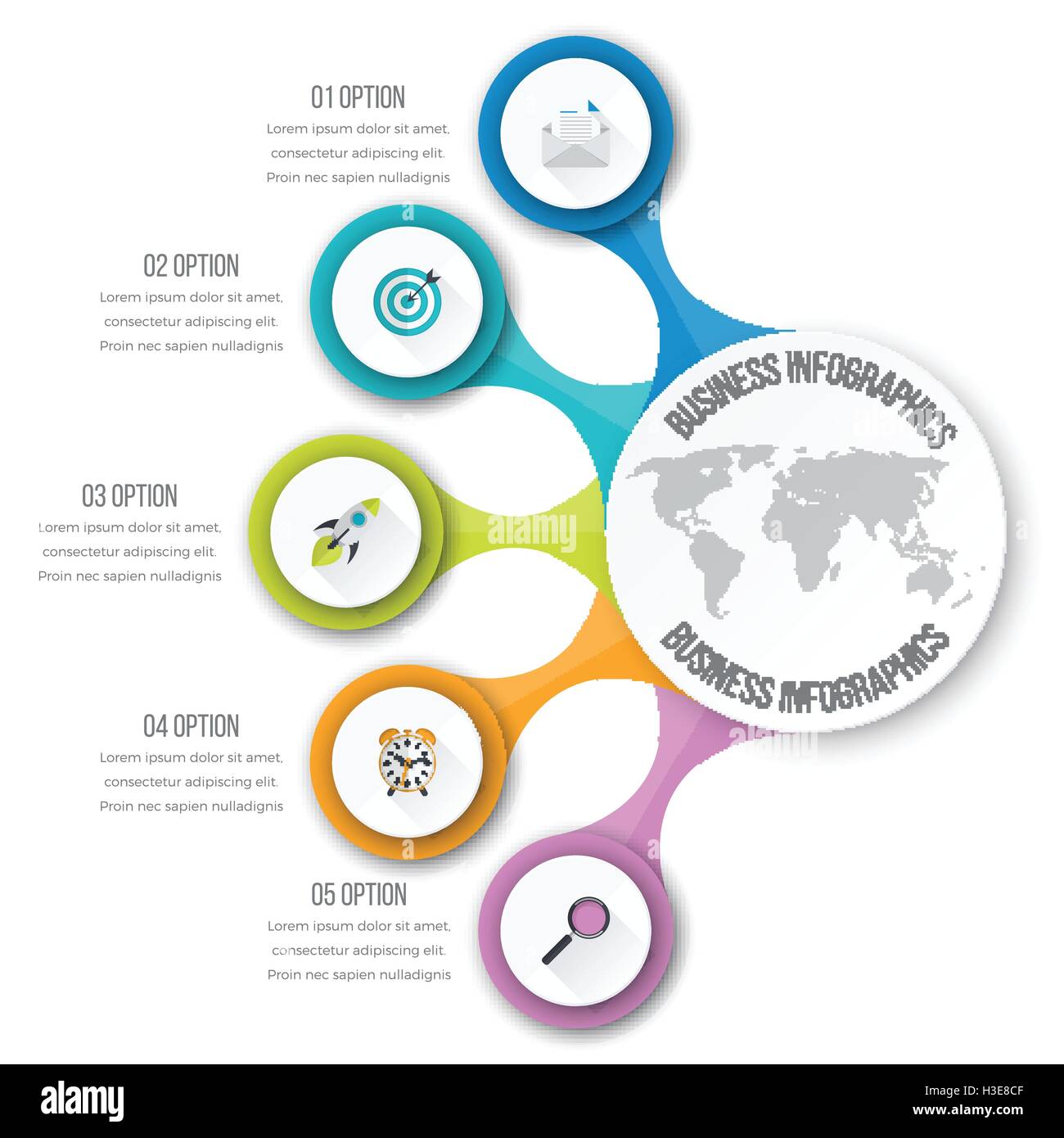 01 OPTION
Lorem ipsum dolor sit amet, consectetur adipiscing elit. Proin nec sapien nulladignis

02 OPTION
Lorem ipsum dolor sit amet, consectetur adipiscing elit. Proin nec sapien nulladignis

03 OPTION
Lorem ipsum dolor sit amet, consectetur adipiscing elit. Proin nec sapien nulladignis

04 OPTION
Lorem ipsum dolor sit amet, consectetur adipiscing elit. Proin nec sapien nulladignis

05 OPTION
Lorem ipsum dolor sit amet, consectetur adipiscing elit. Proin nec sapien nulladignis

BUSINESS INFOGRAPHICS

BUSINESS INFOGRAPHICS

alamy

alamy

Image ID: H3E8CF
www.alamy.com