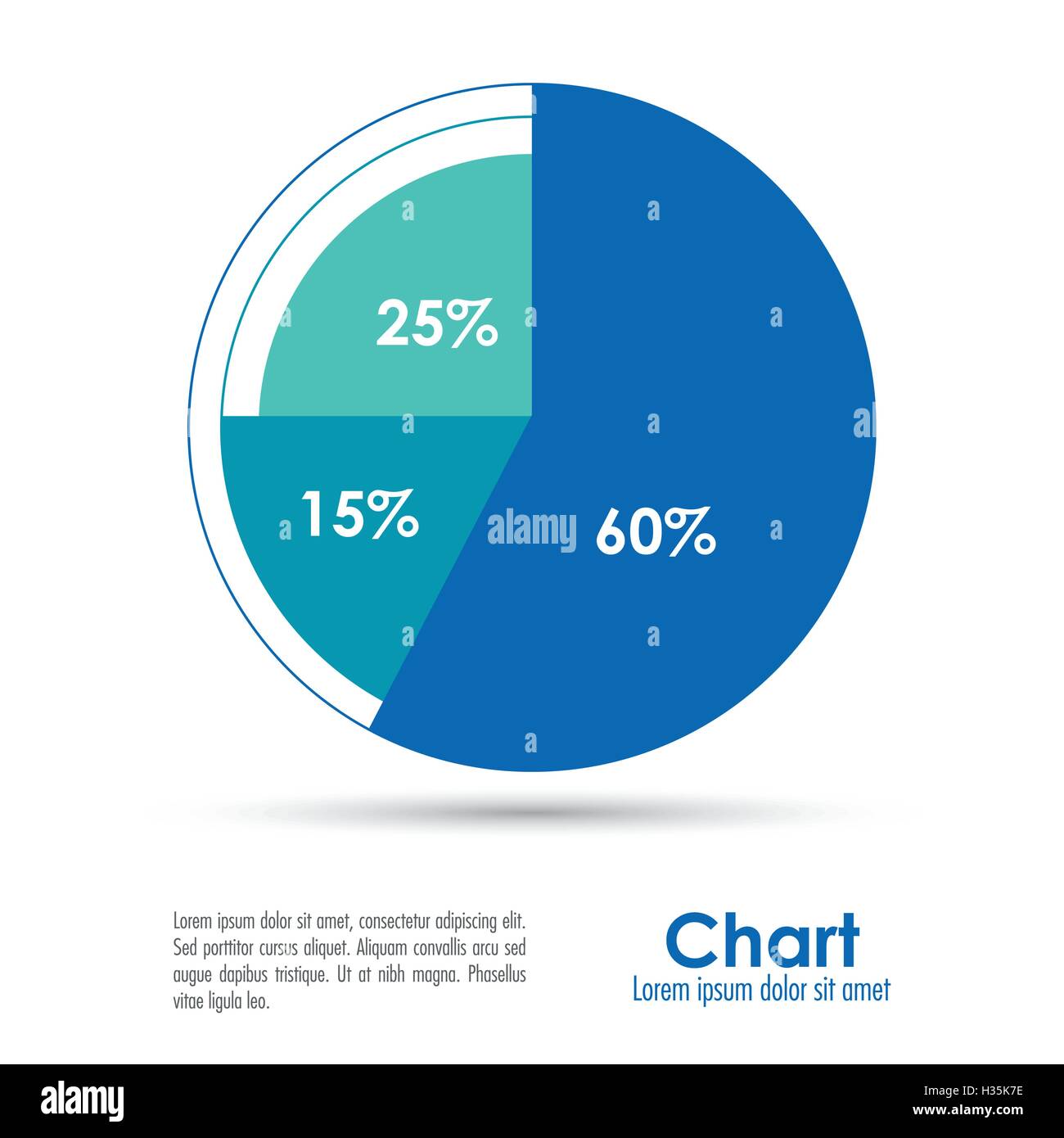 25%

15%

alamy

60%

Lorem ipsum dolor sit amet, consectetur adipiscing elit. Sed porttitor cursus aliquet. Aliquam convallis arcu sed augue dapibus tristique. Ut at nibh magna. Phasellus vitae ligula leo.

Chart
Lorem ipsum dolor sit amet

alamy
Image ID: H35K7E
www.alamy.com