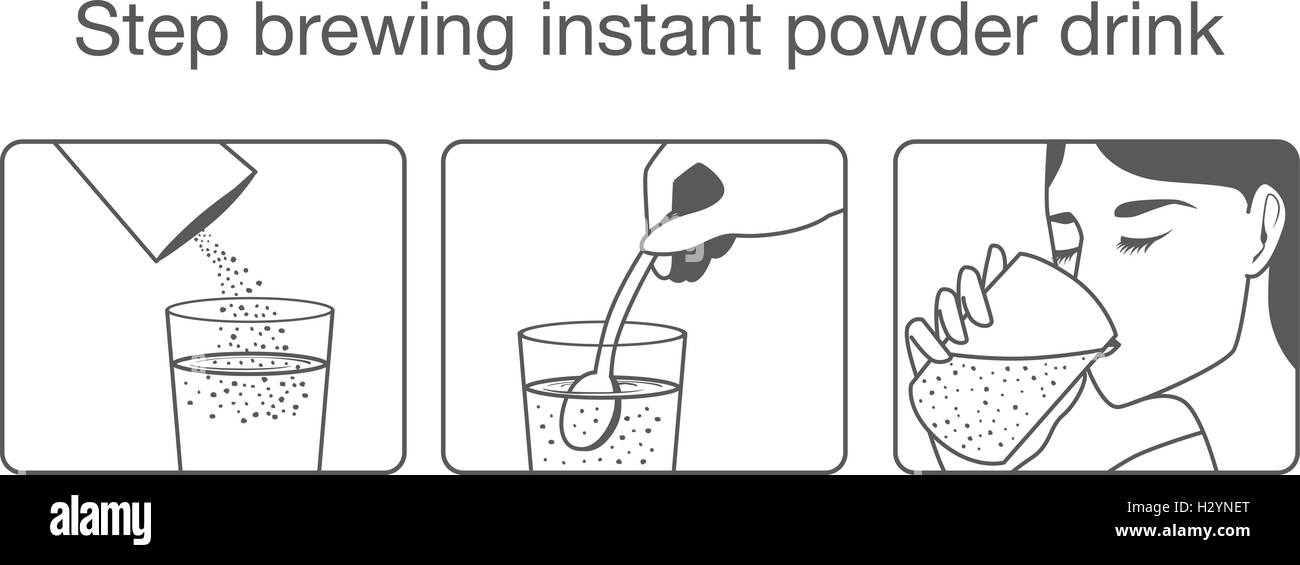 Step brewing instant powder drink

alamy

H2YNET
www.alamy.com