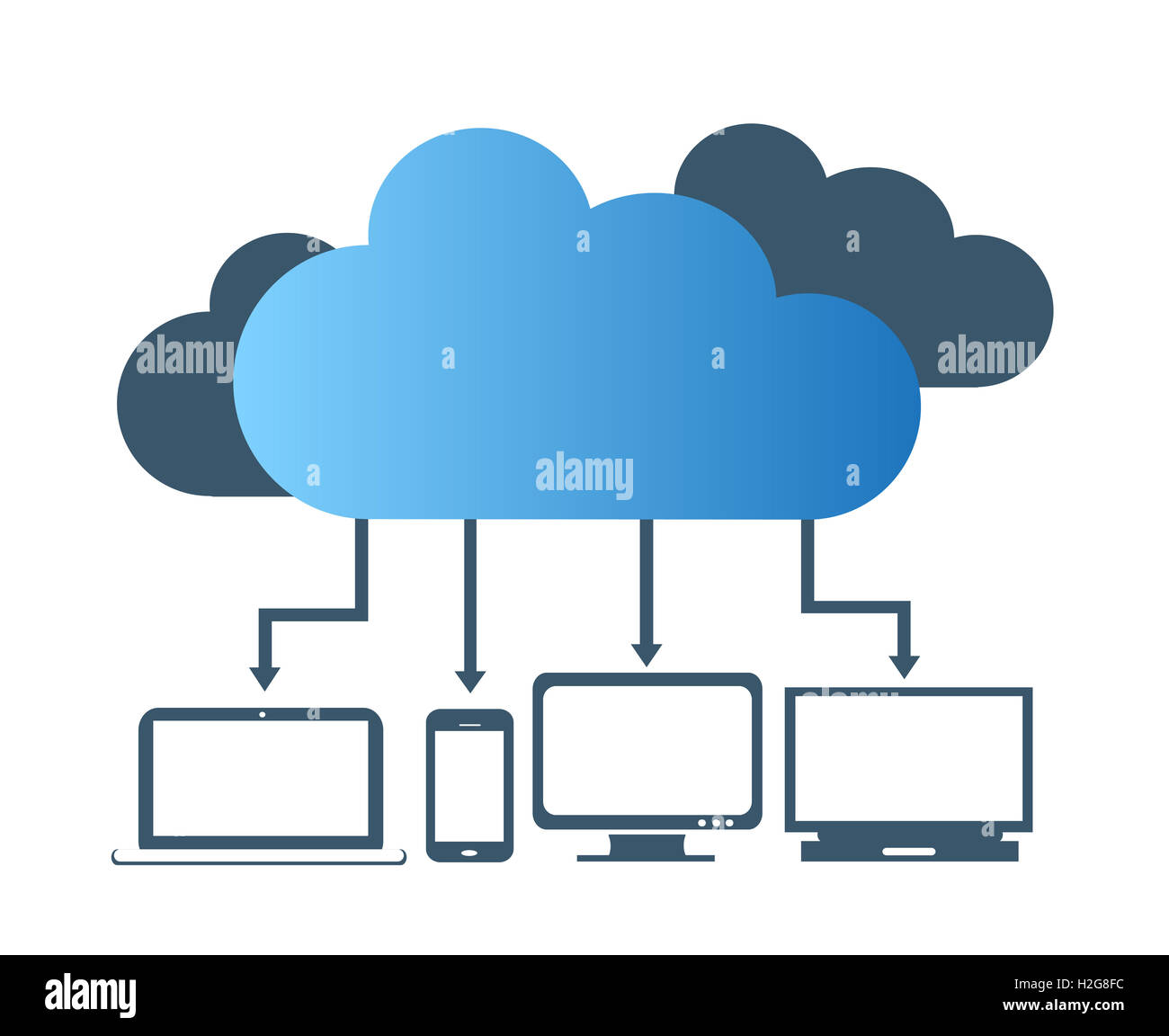 alamy
alamy
alamy
alamy
H2G8FC
www.alamy.com