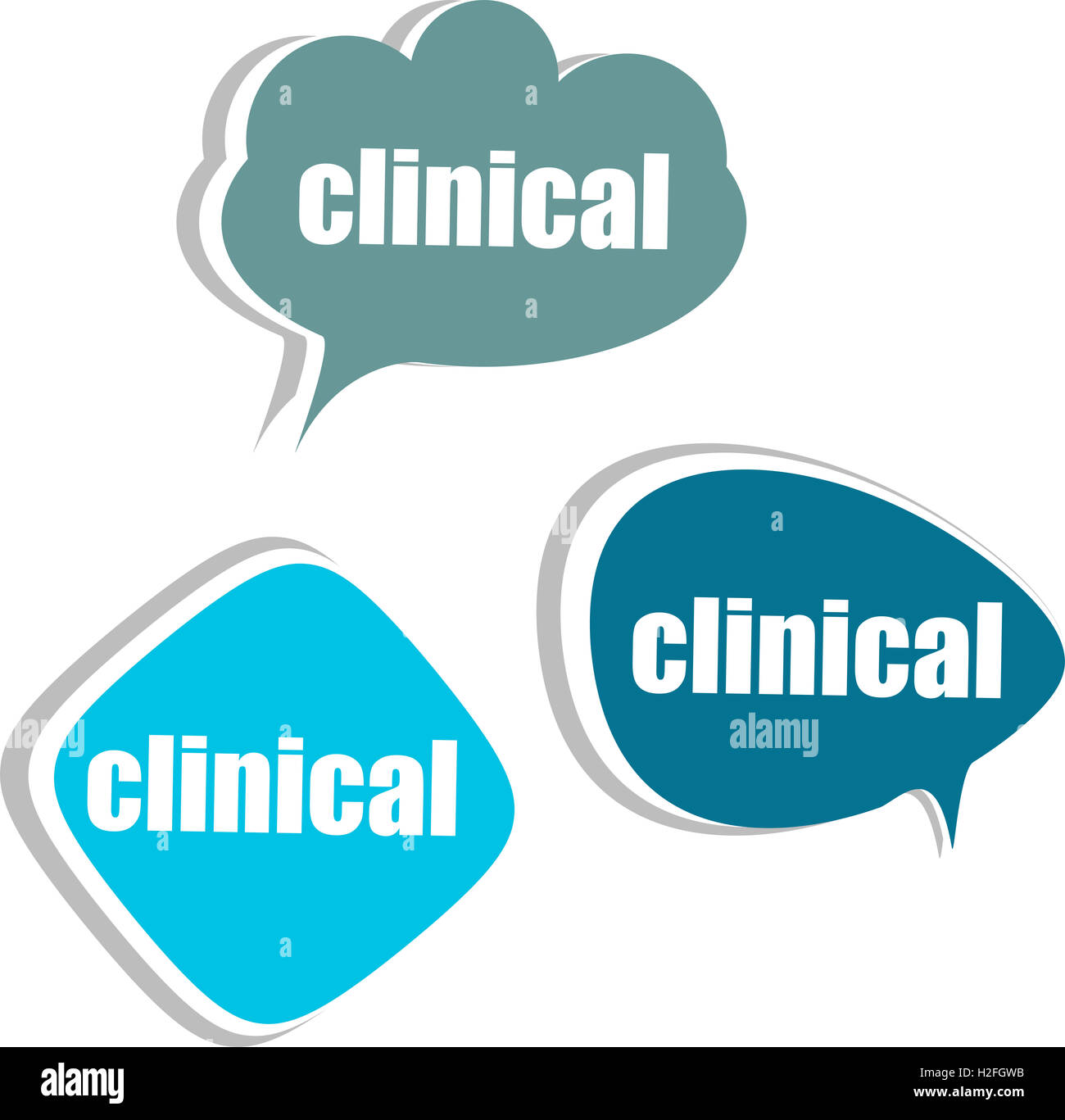 clinical

clinical

alamy

clinical

alamy

H2FGWB
www.alamy.com