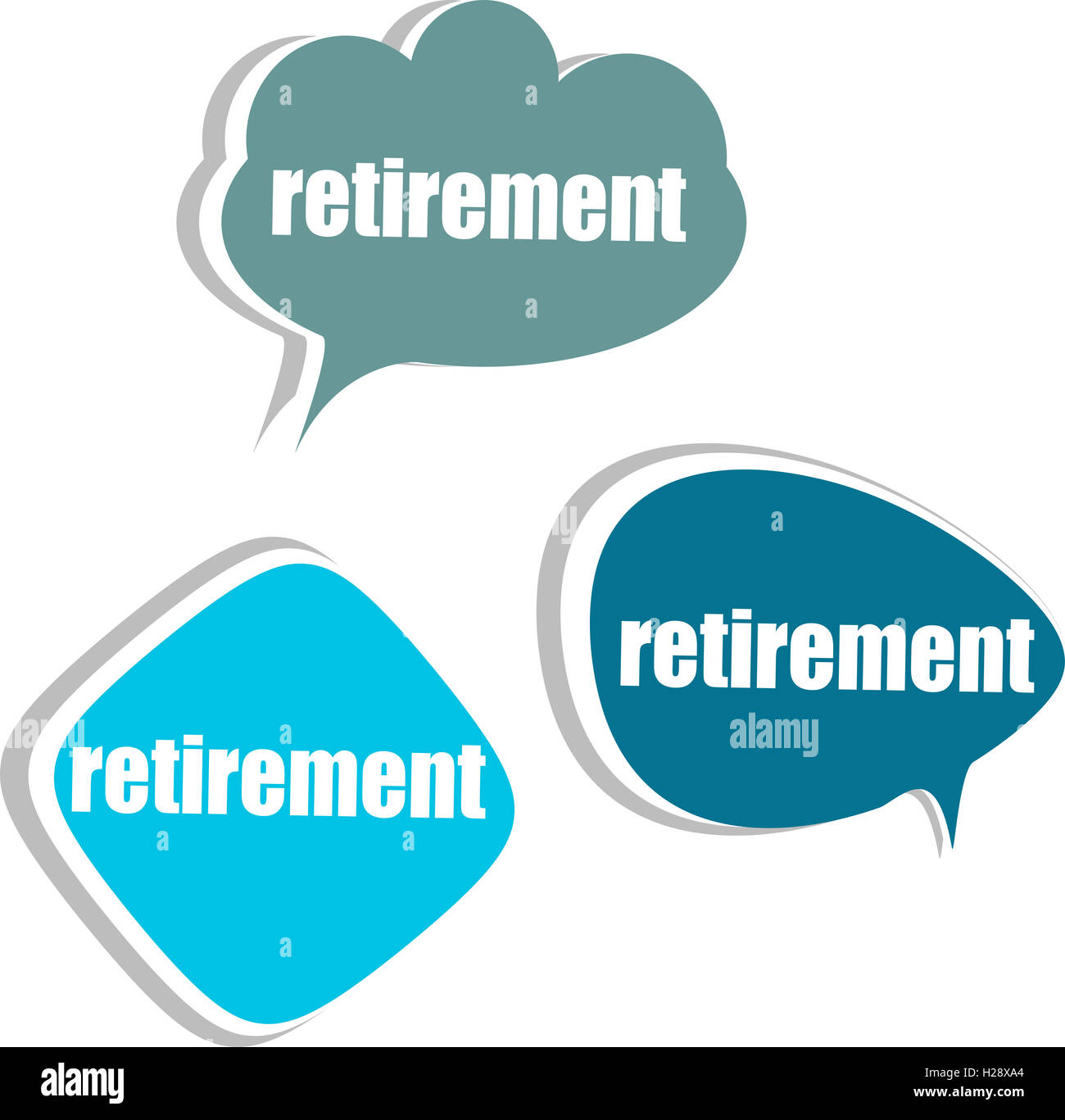 retirement

retirement

alamy

retirement

alamy

H28XA4

www.alamy.com