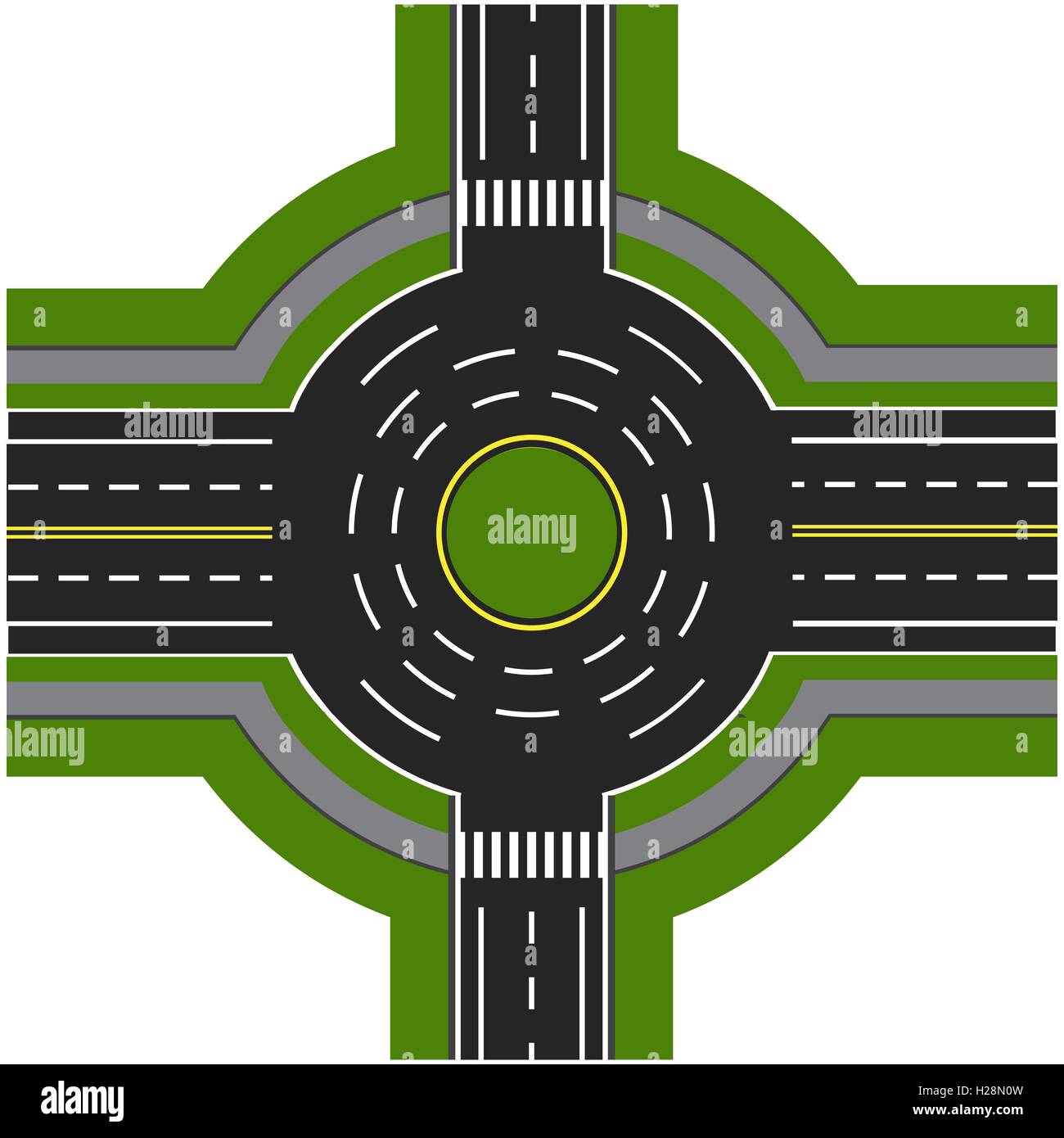 alamy
alamy
alamy
alamy
alamy

alamy
H28N0W
www.alamy.com