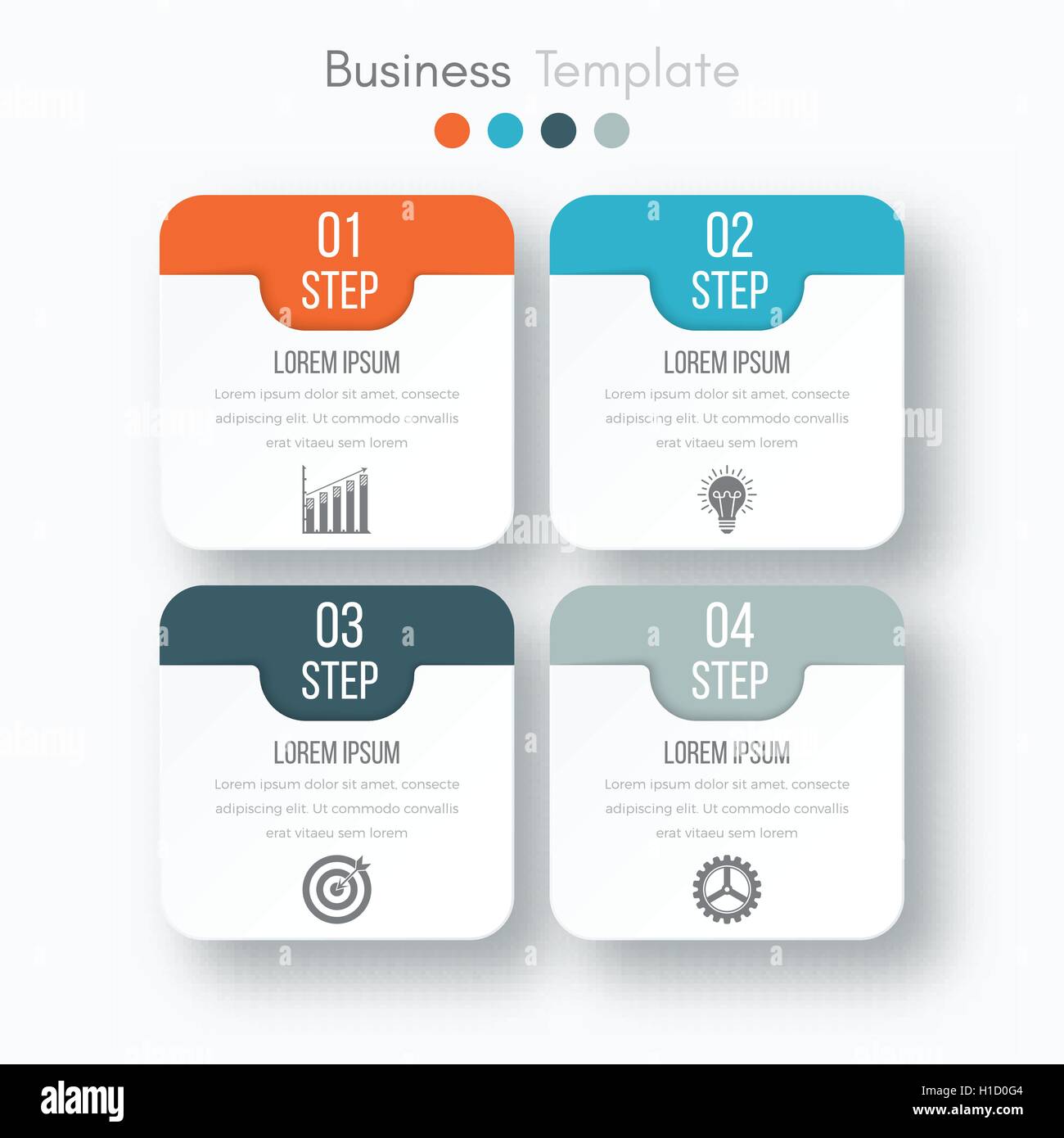 Business Template

01
STEP
LOREM IPSUM
Lorem ipsum dolor sit amet, consecte adipiscing elit. Ut commodo convallis erat vitaeu sem lorem

02
STEP
LOREM IPSUM
Lorem ipsum dolor sit amet, consecte adipiscing elit. Ut commodo convallis erat vitaeu sem lorem

03
STEP
LOREM IPSUM
Lorem ipsum dolor sit amet, consecte adipiscing elit. Ut commodo convallis erat vitaeu sem lorem

04
STEP
LOREM IPSUM
Lorem ipsum dolor sit amet, consecte adipiscing elit. Ut commodo convallis erat vitaeu sem lorem

alamy
Image ID: H1D0G4
www.alamy.com