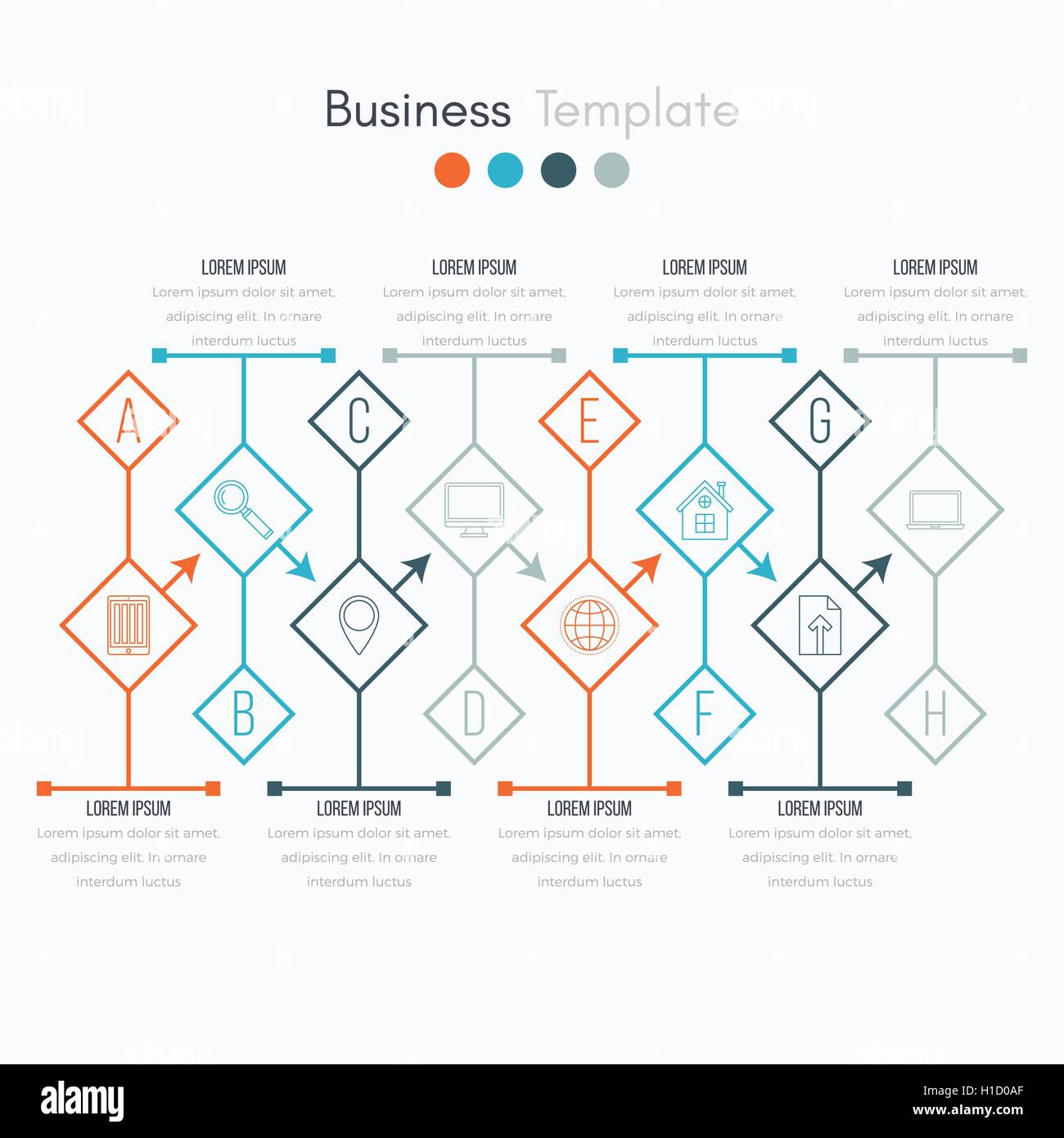 Business Template

LOREM IPSUM
Lorem ipsum dolor sit amet, adipiscing elit. In ornare interdum luctus

LOREM IPSUM
Lorem ipsum dolor sit amet, adipiscing elit. In ornare interdum luctus

LOREM IPSUM
Lorem ipsum dolor sit amet, adipiscing elit. In ornare interdum luctus

LOREM IPSUM
Lorem ipsum dolor sit amet, adipiscing elit. In ornare interdum luctus

A
C
E
G
B
D
F
H

LOREM IPSUM
Lorem ipsum dolor sit amet, adipiscing elit. In ornare interdum luctus

LOREM IPSUM
Lorem ipsum dolor sit amet, adipiscing elit. In ornare interdum luctus

LOREM IPSUM
Lorem ipsum dolor sit amet, adipiscing elit. In ornare interdum luctus

LOREM IPSUM
Lorem ipsum dolor sit amet, adipiscing elit. In ornare interdum luctus

alamy
Image ID: H1D0AF
www.alamy.com