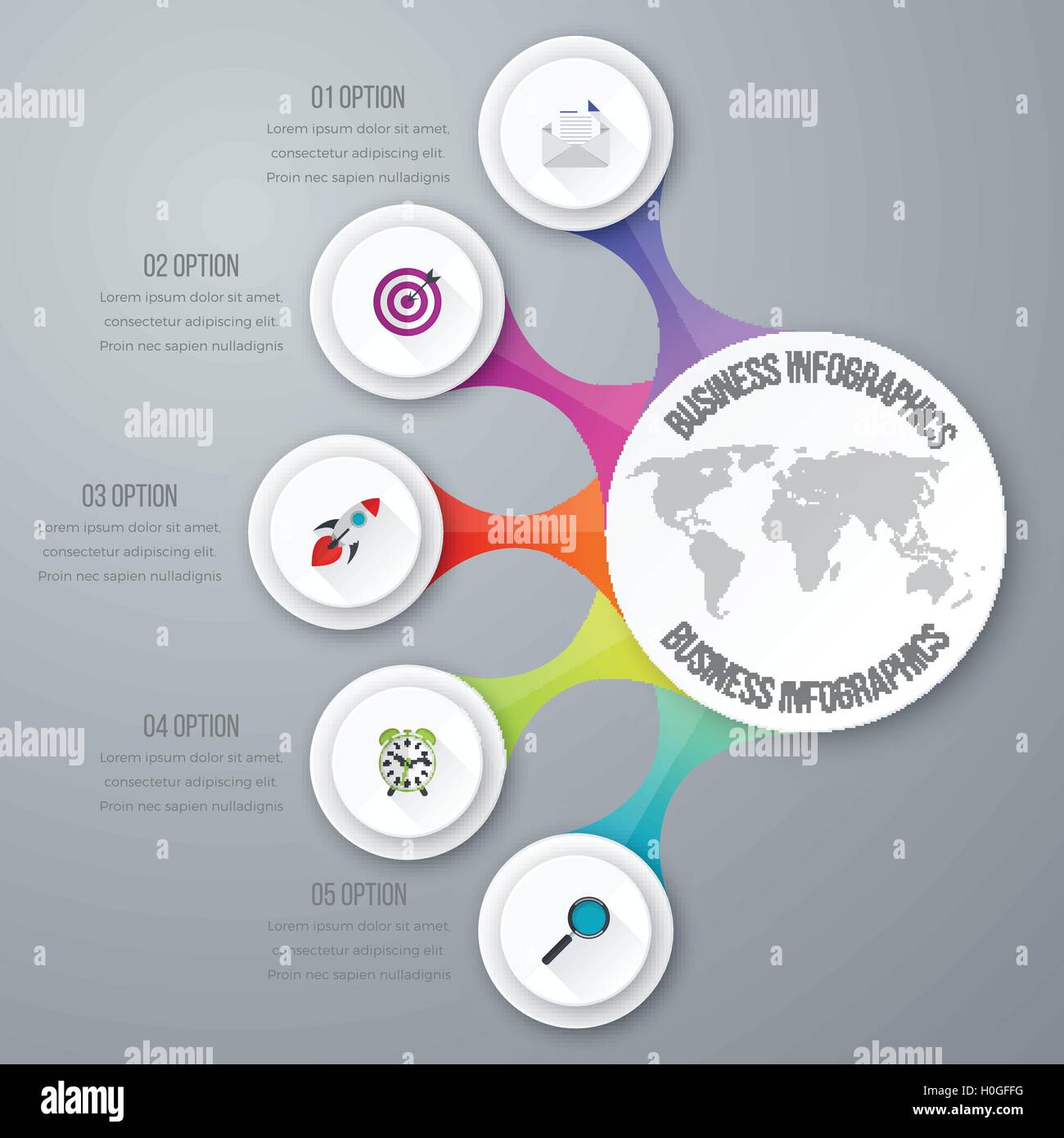 01 OPTION
Lorem ipsum dolor sit amet, consectetur adipiscing elit. Proin nec sapien nulladignis

02 OPTION
Lorem ipsum dolor sit amet, consectetur adipiscing elit. Proin nec sapien nulladignis

03 OPTION
Lorem ipsum dolor sit amet, consectetur adipiscing elit. Proin nec sapien nulladignis

04 OPTION
Lorem ipsum dolor sit amet, consectetur adipiscing elit. Proin nec sapien nulladignis

05 OPTION
Lorem ipsum dolor sit amet, consectetur adipiscing elit. Proin nec sapien nulladignis

BUSINESS INFOGRAPHICS
BUSINESS INFOGRAPHICS

alamy
alamy
alamy
alamy
alamy
alamy
alamy
alamy
alamy

alamy
H0GFFG
www.alamy.com