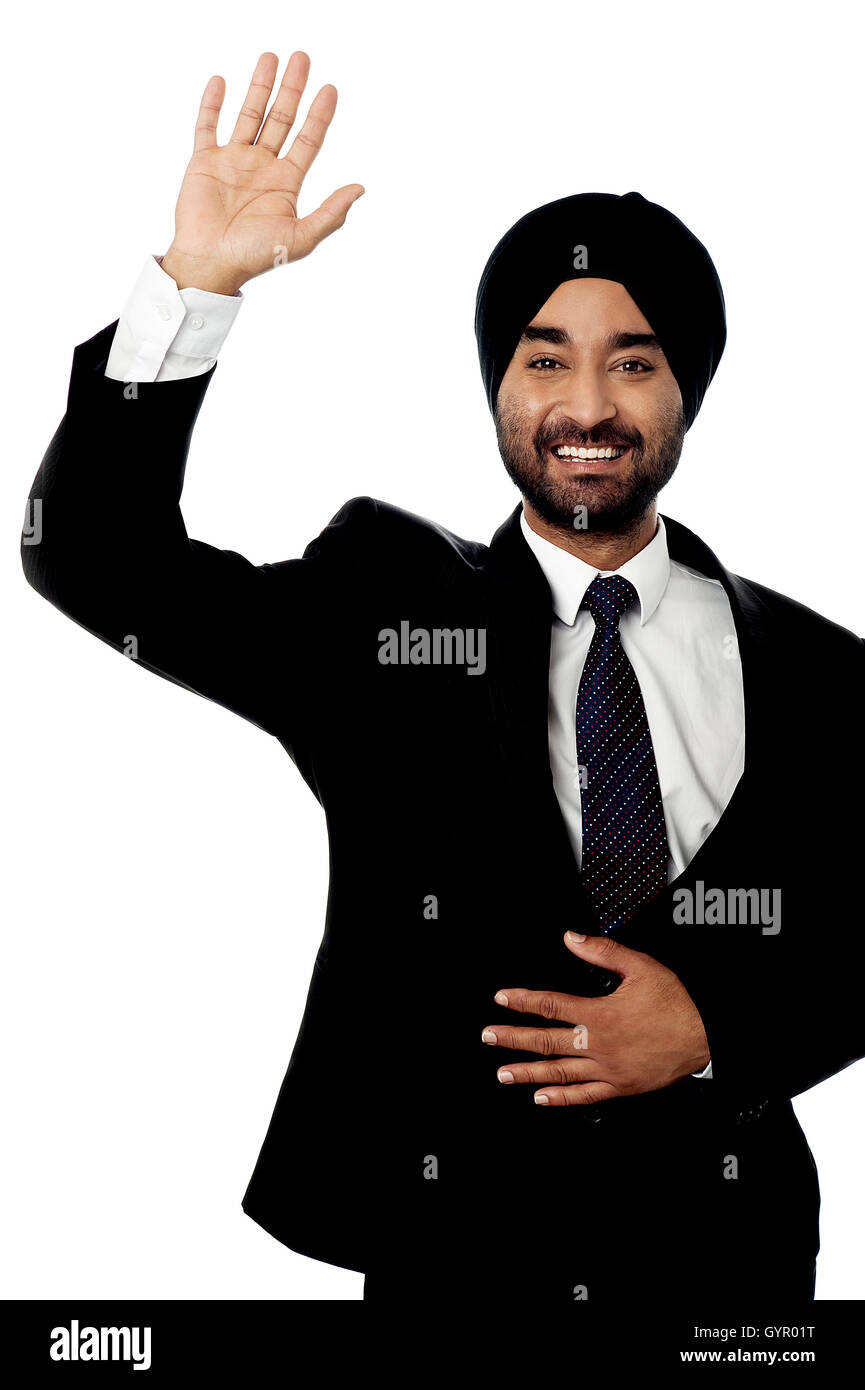 alamy
alamy
alamy
GYR01T
www.alamy.com