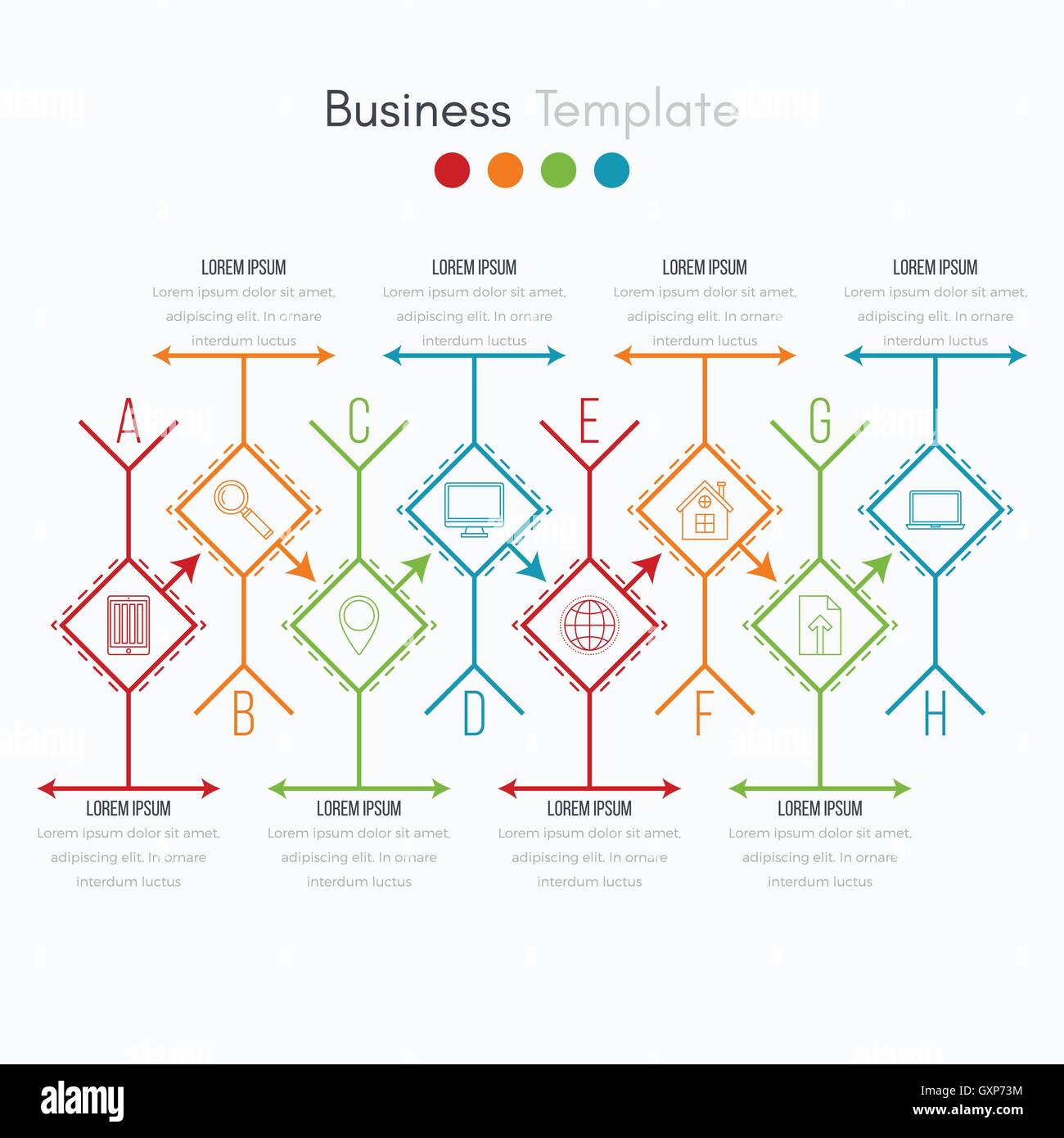 Business Template

LOREM IPSUM
Lorem ipsum dolor sit amet, adipiscing elit. In ornare interdum luctus

LOREM IPSUM
Lorem ipsum dolor sit amet, adipiscing elit. In ornare interdum luctus

LOREM IPSUM
Lorem ipsum dolor sit amet, adipiscing elit. In ornare interdum luctus

LOREM IPSUM
Lorem ipsum dolor sit amet, adipiscing elit. In ornare interdum luctus

A

C

E

G

B

D

F

H

LOREM IPSUM
Lorem ipsum dolor sit amet, adipiscing elit. In ornare interdum luctus

LOREM IPSUM
Lorem ipsum dolor sit amet, adipiscing elit. In ornare interdum luctus

LOREM IPSUM
Lorem ipsum dolor sit amet, adipiscing elit. In ornare interdum luctus

LOREM IPSUM
Lorem ipsum dolor sit amet, adipiscing elit. In ornare interdum luctus

alamy

GXP73M
www.alamy.com