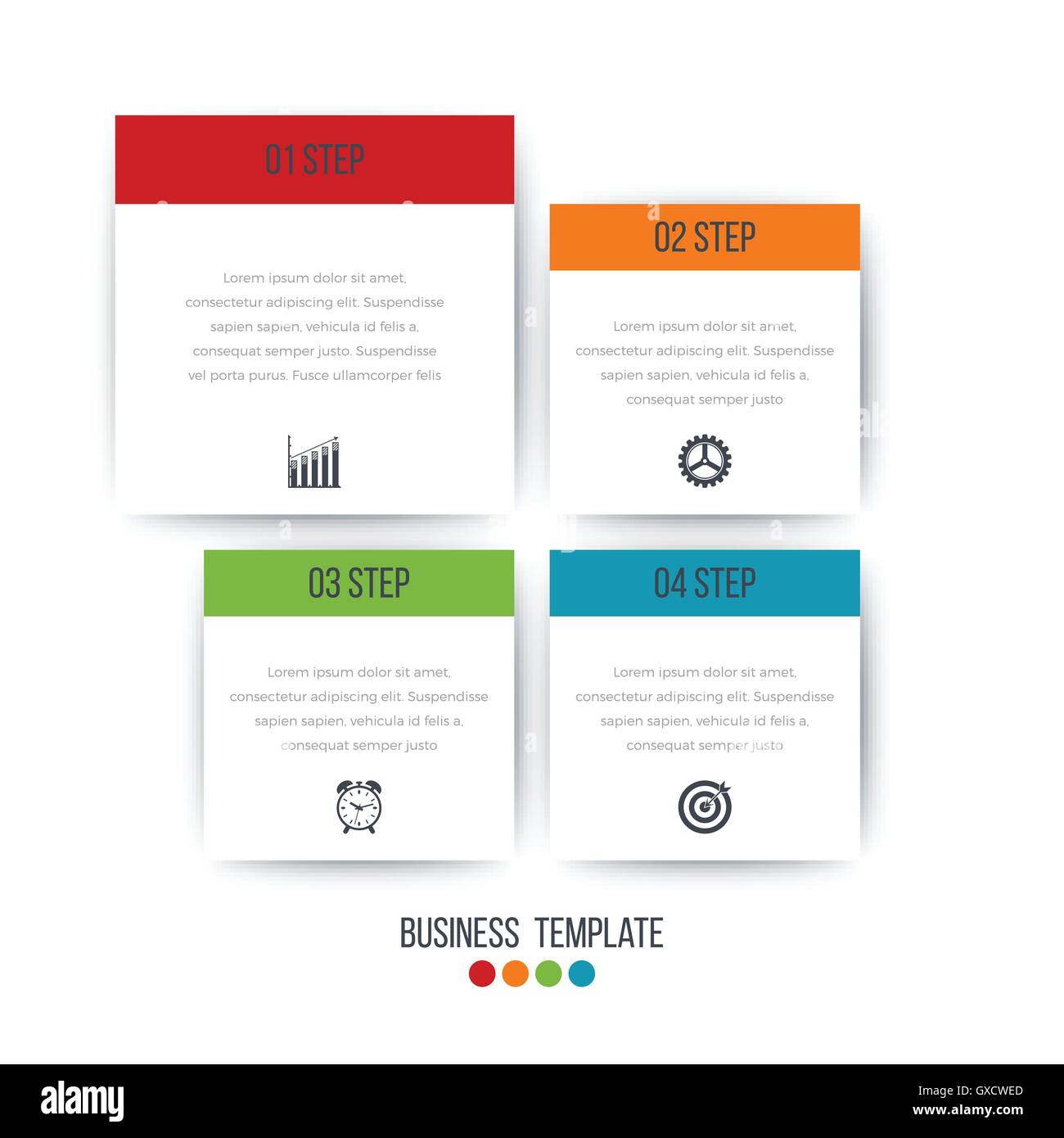 01 STEP

Lorem ipsum dolor sit amet, consectetur adipiscing elit. Suspendisse sapien sapien, vehicula id felis a, consequat semper justo. Suspendisse vel porta purus. Fusce ullamcorper felis

02 STEP

Lorem ipsum dolor sit amet, consectetur adipiscing elit. Suspendisse sapien sapien, vehicula id felis a, consequat semper justo

03 STEP

Lorem ipsum dolor sit amet, consectetur adipiscing elit. Suspendisse sapien sapien, vehicula id felis a, consequat semper justo

04 STEP

Lorem ipsum dolor sit amet, consectetur adipiscing elit. Suspendisse sapien sapien, vehicula id felis a, consequat semper justo

BUSINESS TEMPLATE

alamy

GXCWED
www.alamy.com