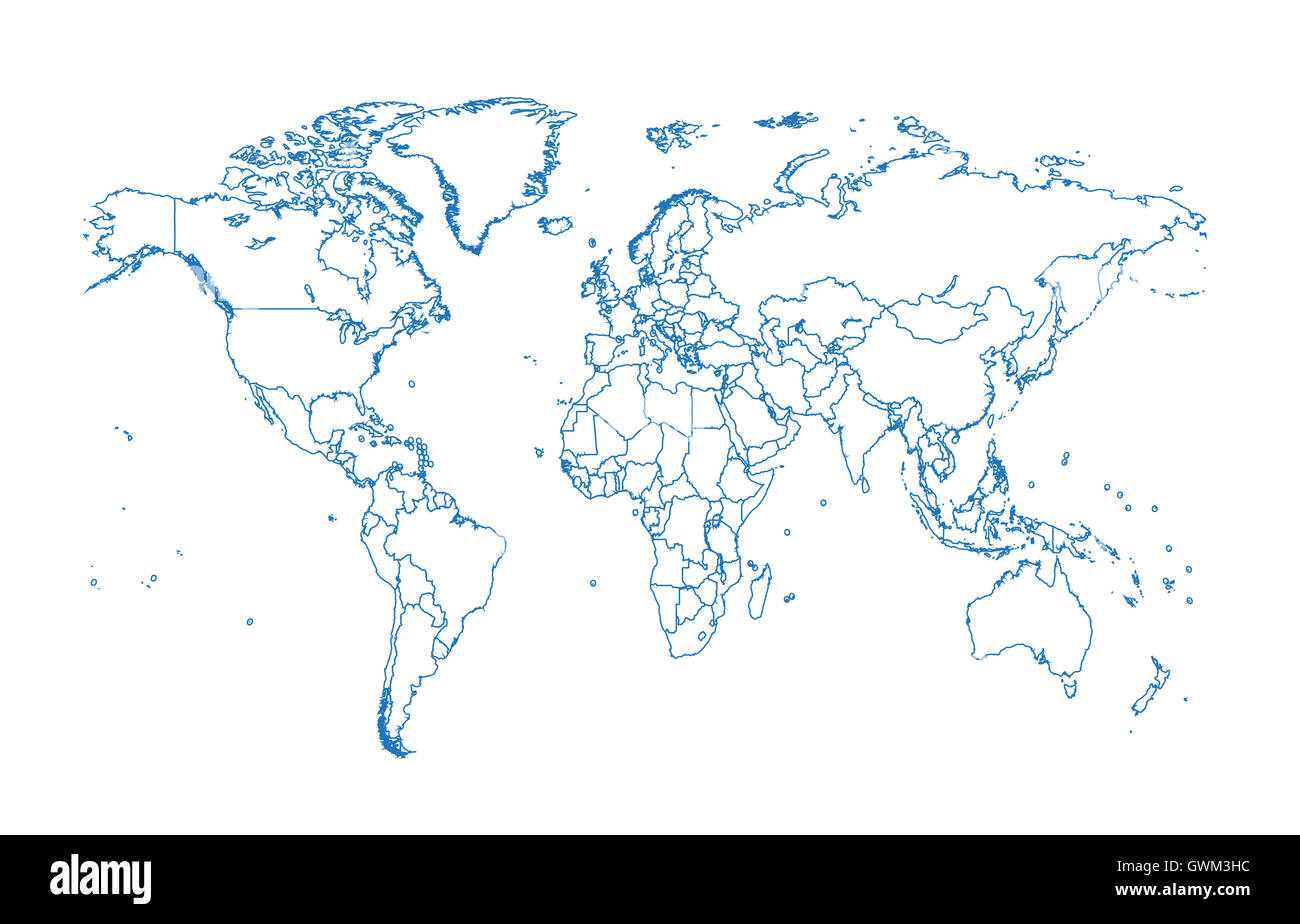 alamy

GWM3HC
www.alamy.com