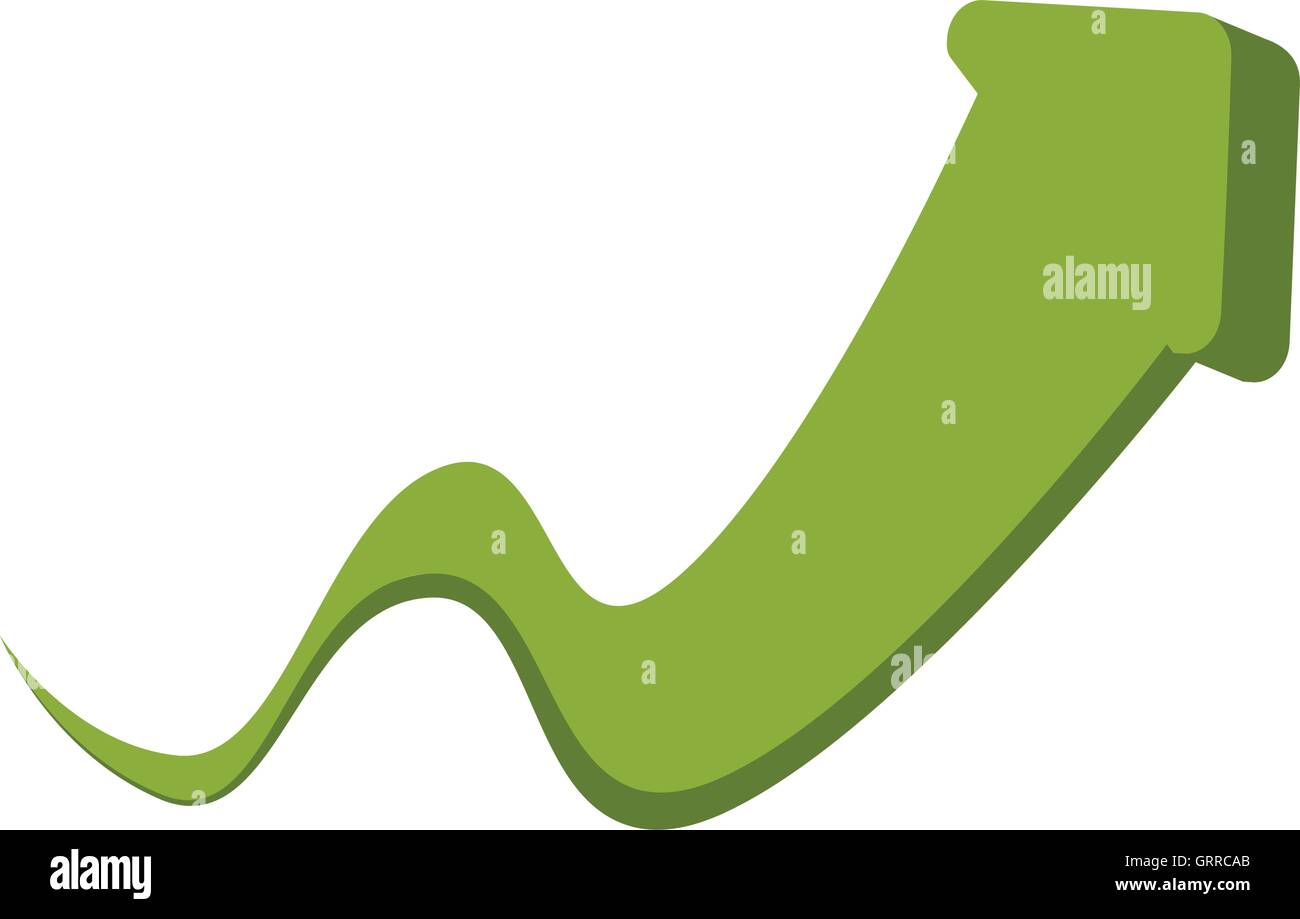 alamy

alamy

GRRCAB
www.alamy.com