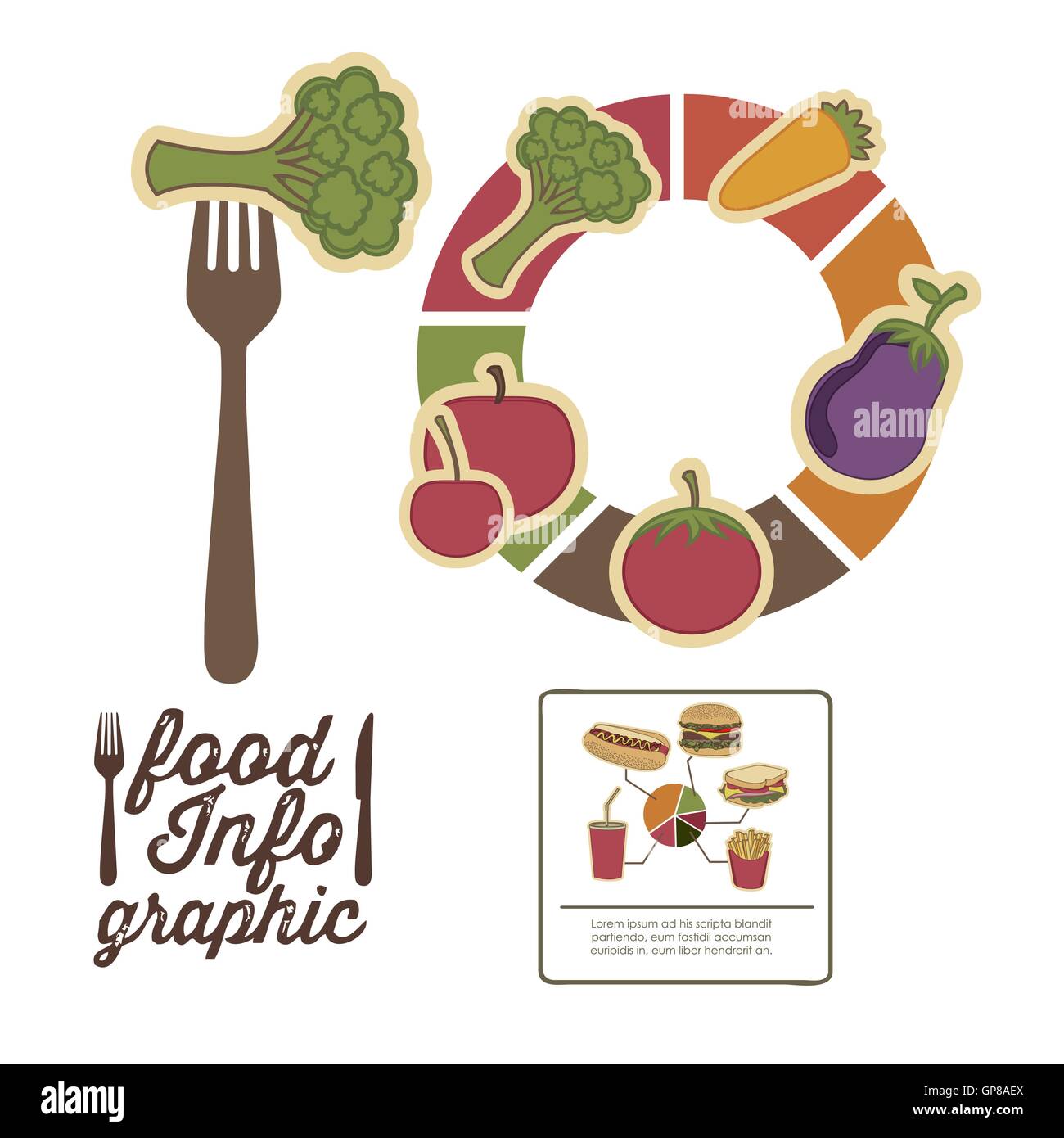 alamy

alamy

alamy

food
Info
graphic

Lorem ipsum ad his scripta blandit partiendo, eum fastidii accumsan euripidis in, eum liber hendrerit an.

alamy

Image ID: GP8AEX
www.alamy.com