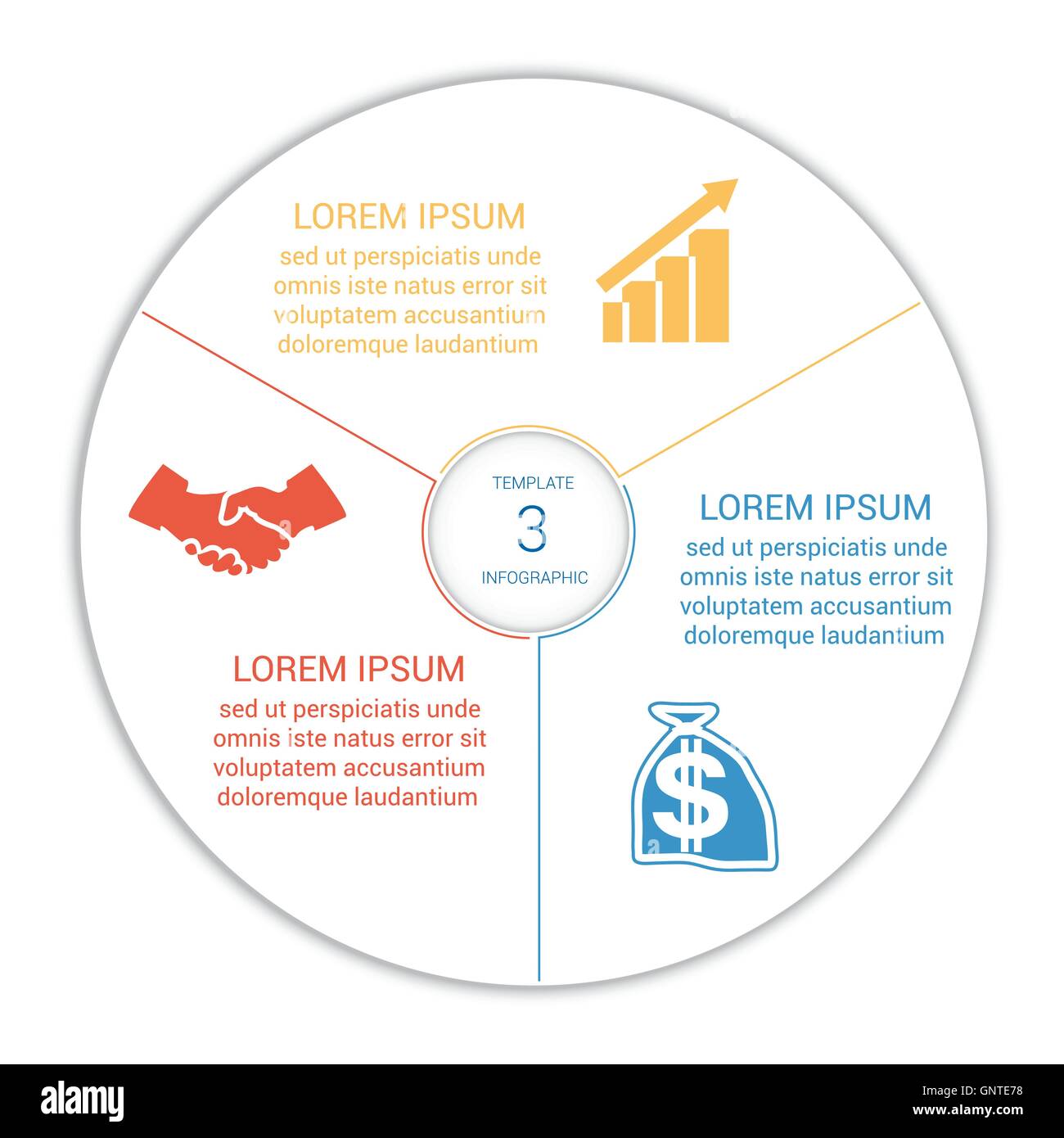 LOREM IPSUM
sed ut perspiciatis unde omnis iste natus error sit voluptatem accusantium doloremque laudantium

TEMPLATE
3
INFOGRAPHIC

LOREM IPSUM
sed ut perspiciatis unde omnis iste natus error sit voluptatem accusantium doloremque laudantium

LOREM IPSUM
sed ut perspiciatis unde omnis iste natus error sit voluptatem accusantium doloremque laudantium

$

alamy

Image ID: GNTE78
www.alamy.com