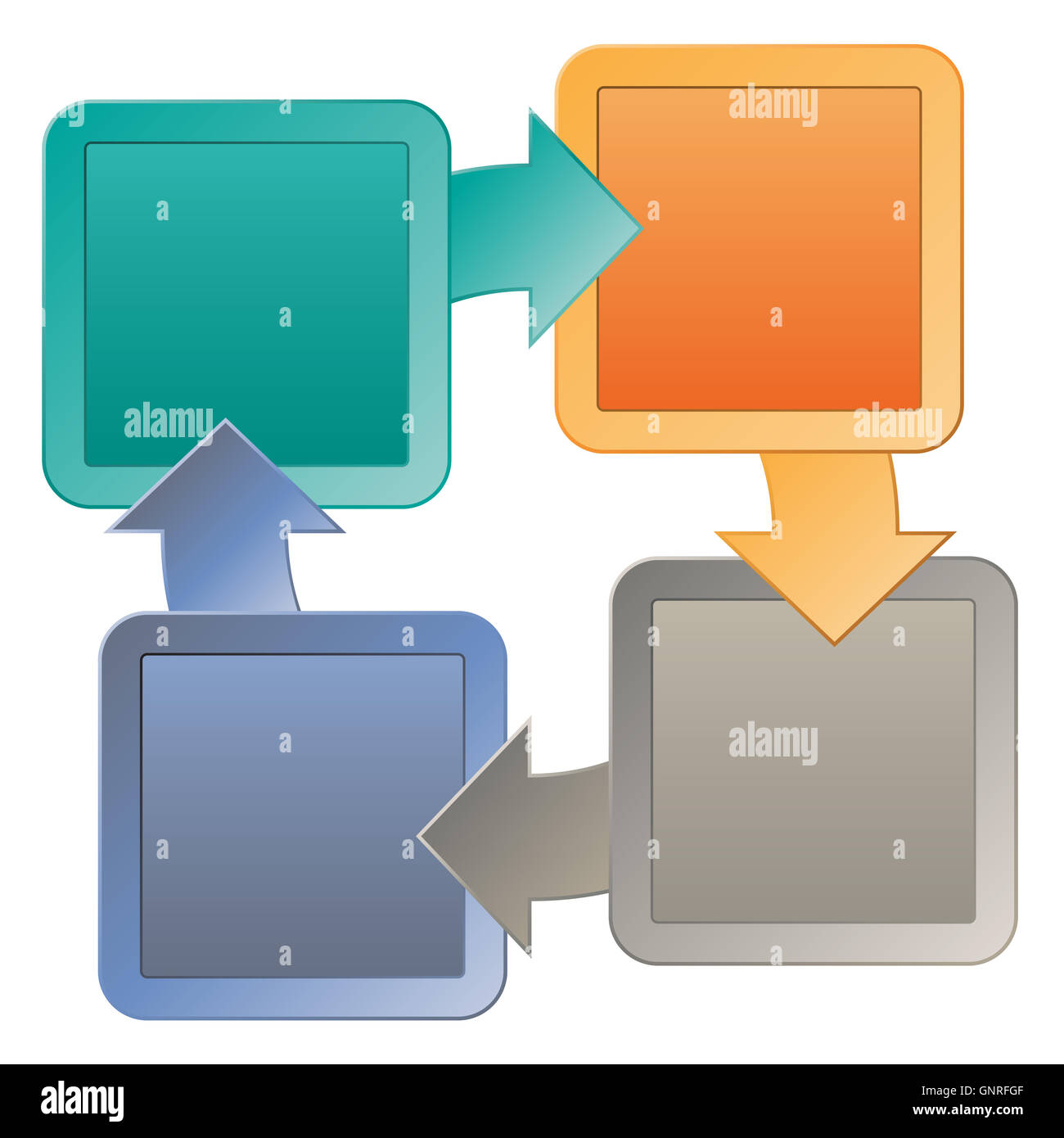 alamy

alamy

alamy

alamy

alamy

GNRFGF
www.alamy.com