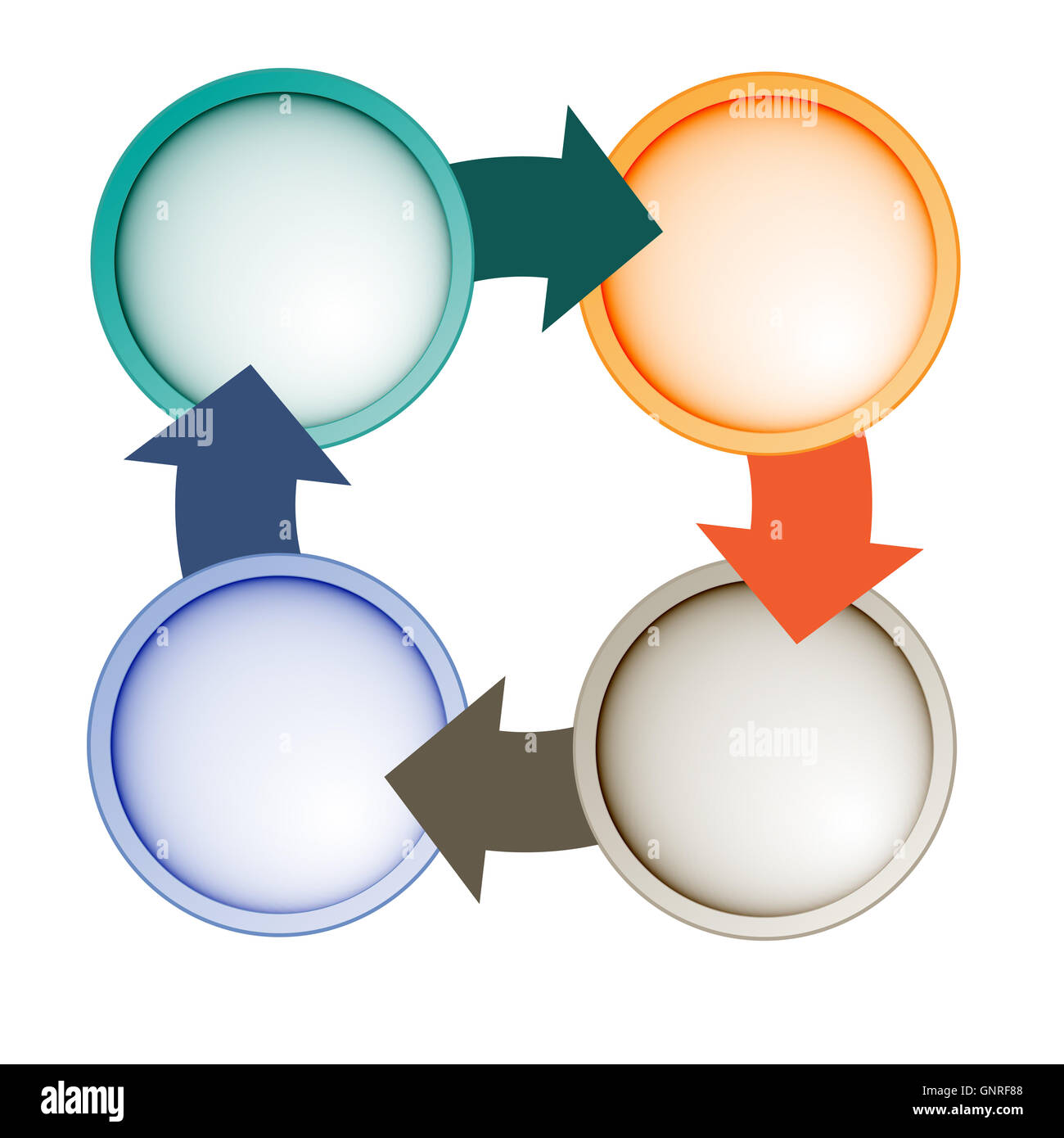 alamy

alamy

alamy

GNRF88
www.alamy.com